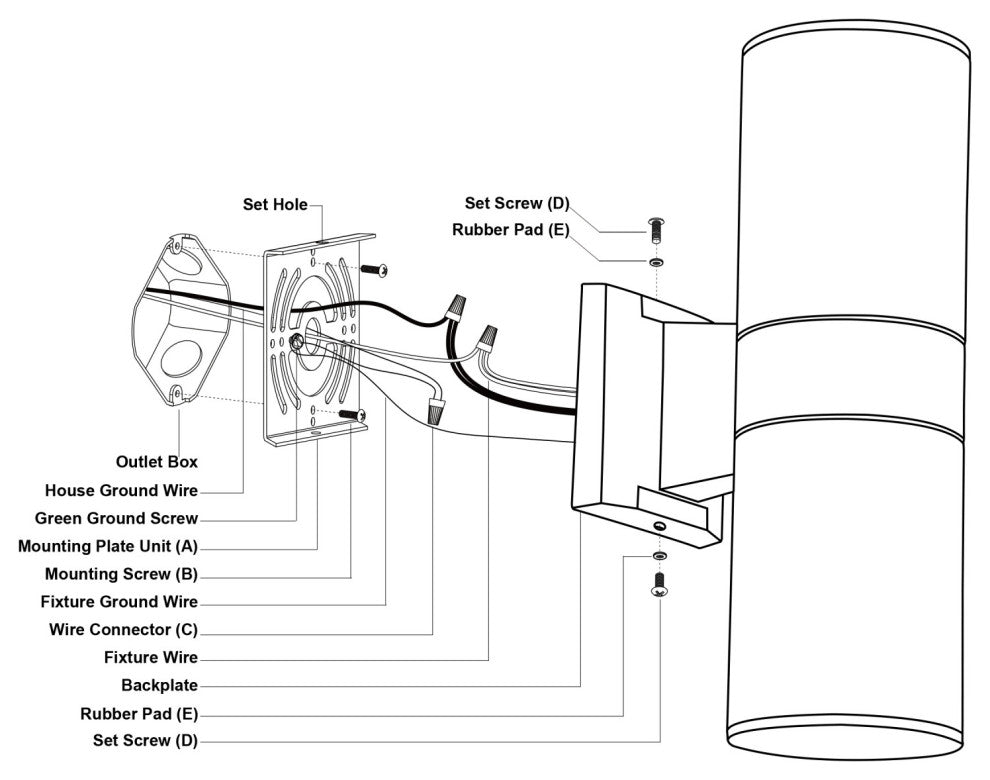 Set Hole

Set Screw (D)

Rubber Pad (E)

Outlet Box

House Ground Wire

Green Ground Screw

Mounting Plate Unit (A)

Mounting Screw (B)

Fixture Ground Wire

Wire Connector (C)

Fixture Wire

Backplate

Rubber Pad (E)

Set Screw (D)