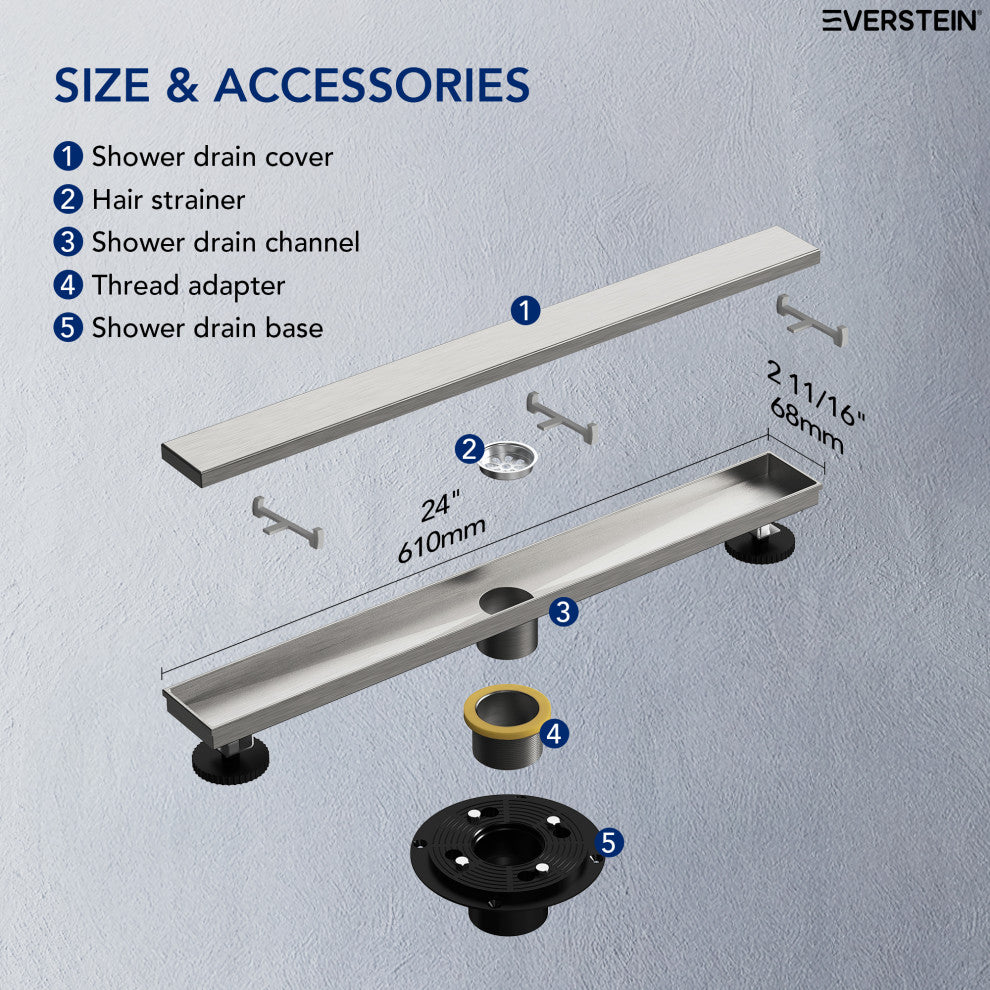 EVERSTEIN

SIZE & ACCESSORIES

1 Shower drain cover
2 Hair strainer
3 Shower drain channel
4 Thread adapter
5 Shower drain base

1

2 11/16"
68mm

2

24"
610mm

3

4

5