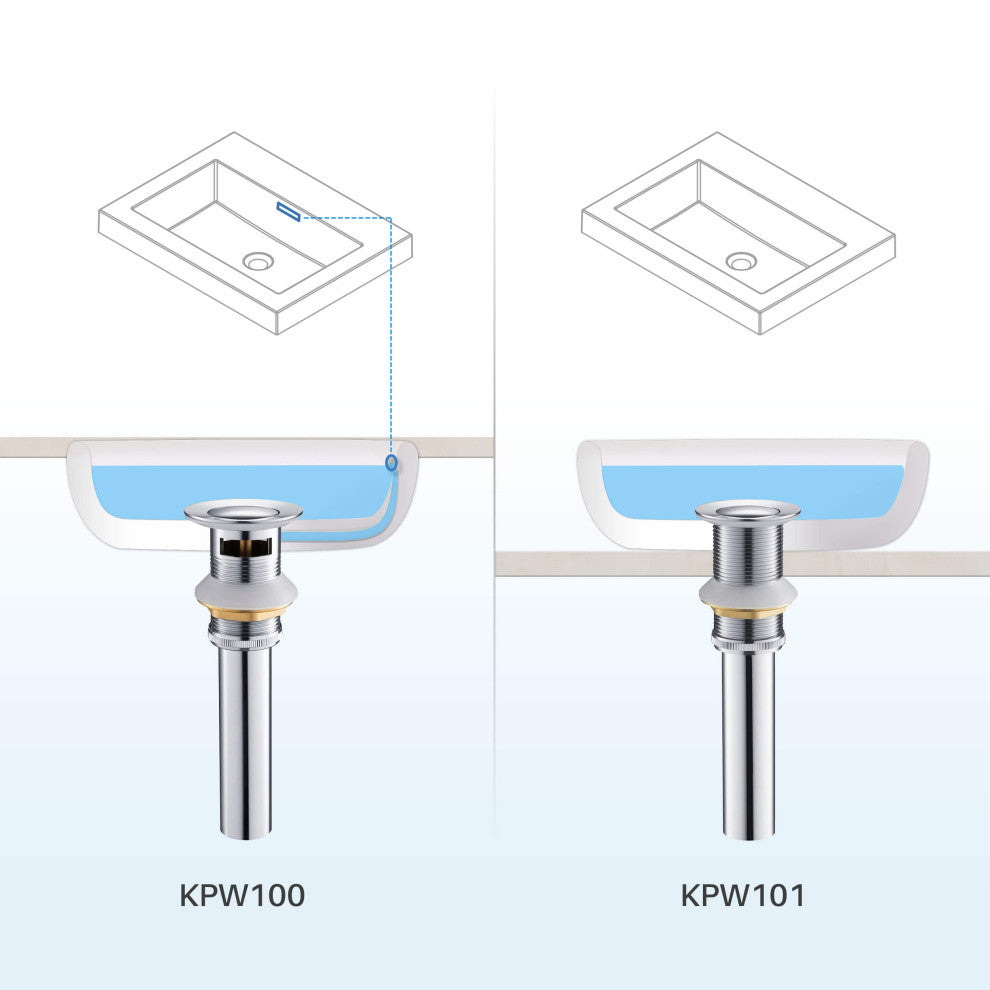 KPW100

KPW101