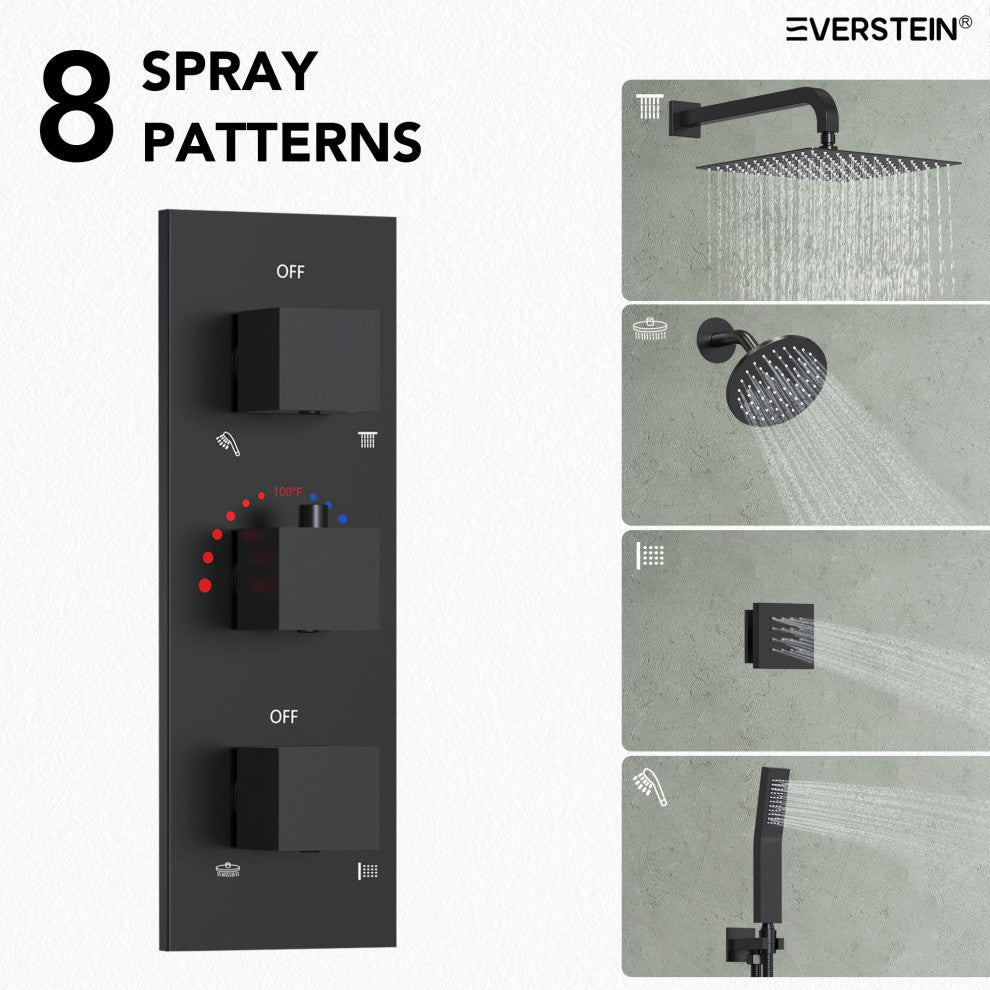 EVERSTEIN®

8 SPRAY PATTERNS

OFF

100°F

OFF