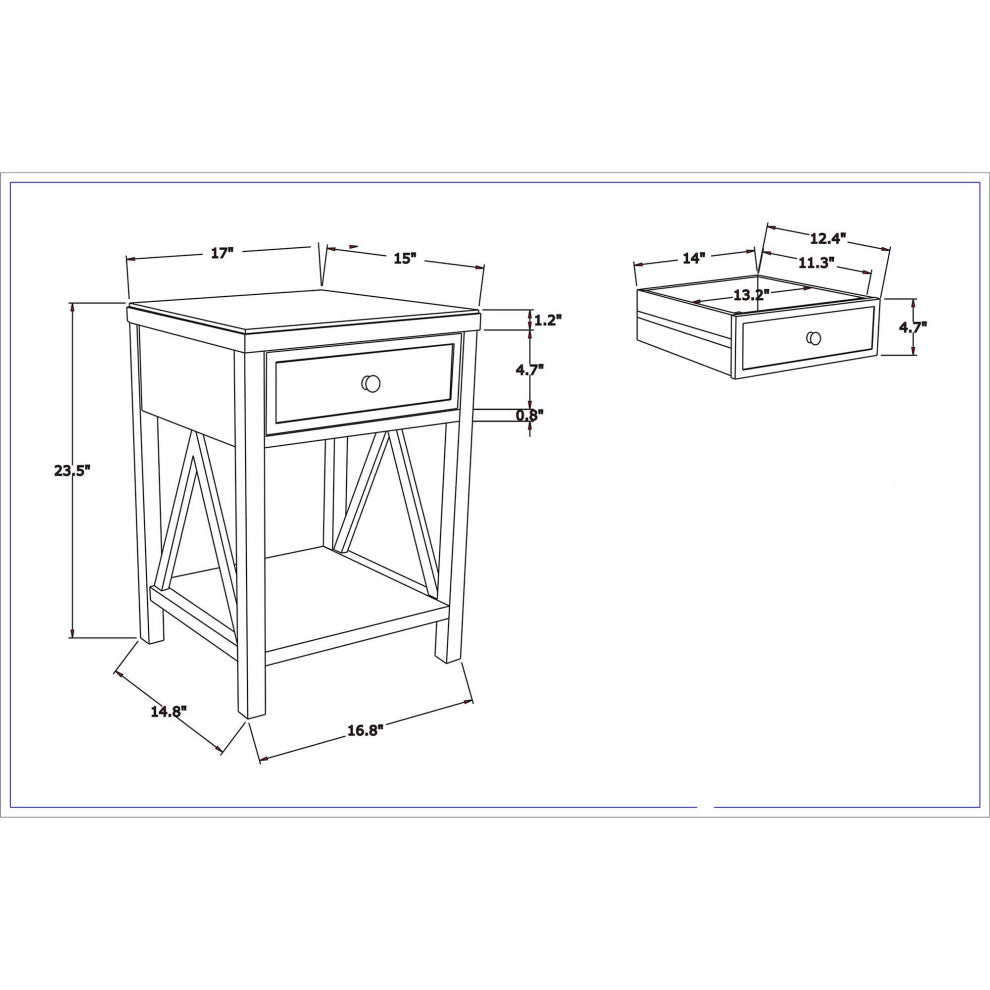 17"
15"
1.2"
4.7"
0.8"
23.5"
14.8"
16.8"
14"
12.4"
11.3"
13.2"
4.7"