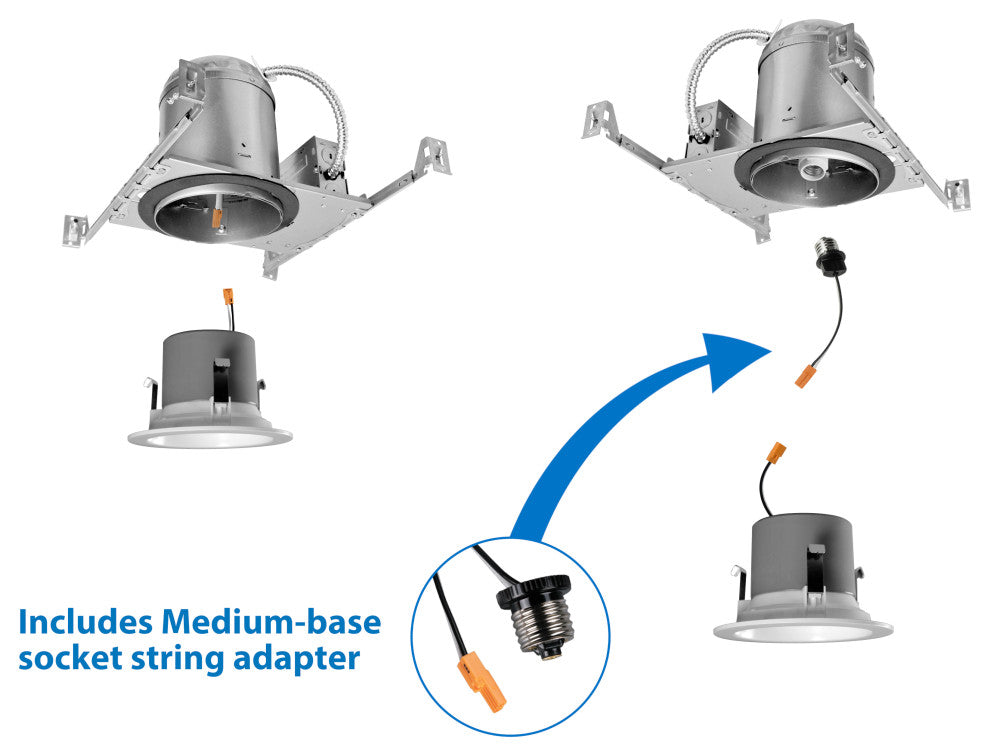 Includes Medium-base socket string adapter