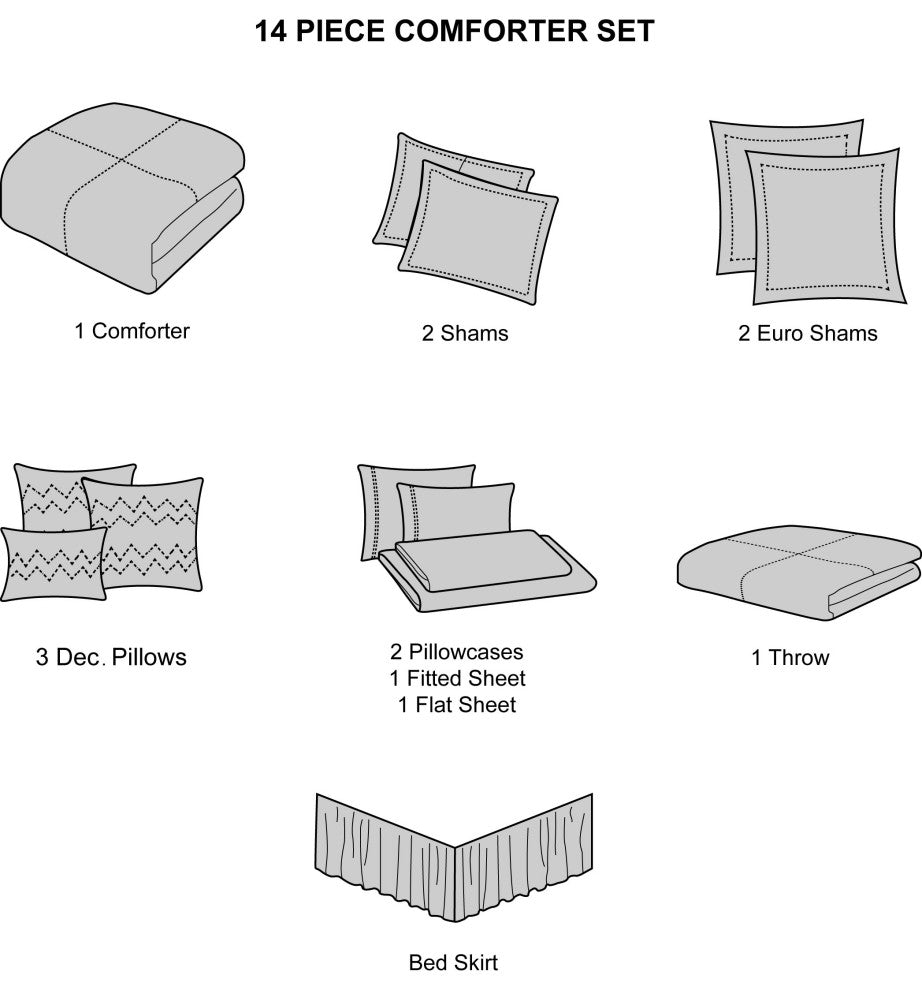 14 PIECE COMFORTER SET

1 Comforter

2 Shams

2 Euro Shams

3 Dec. Pillows

2 Pillowcases
1 Fitted Sheet
1 Flat Sheet

1 Throw

Bed Skirt