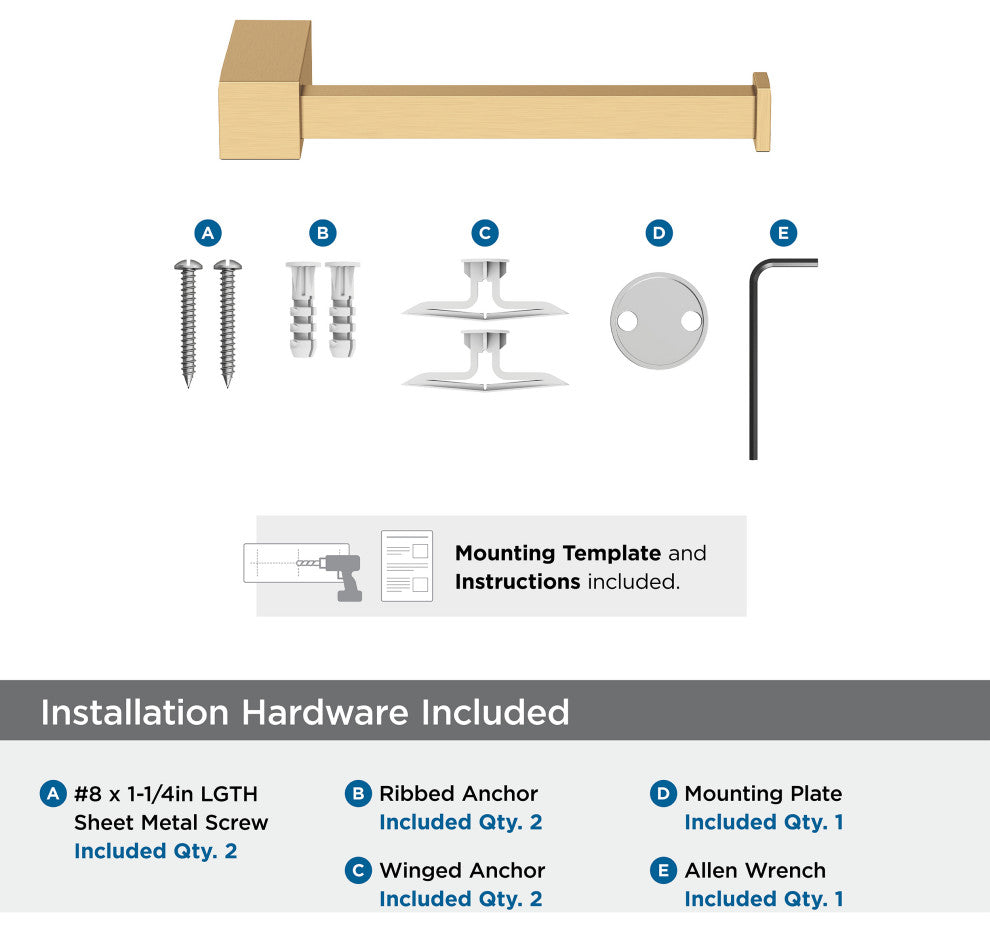 A B C D E

Mounting Template and Instructions included.

Installation Hardware Included

A #8 x 1-1/4in LGTH Sheet Metal Screw
Included Qty. 2

B Ribbed Anchor
Included Qty. 2

C Winged Anchor
Included Qty. 2

D Mounting Plate
Included Qty. 1

E Allen Wrench
Included Qty. 1