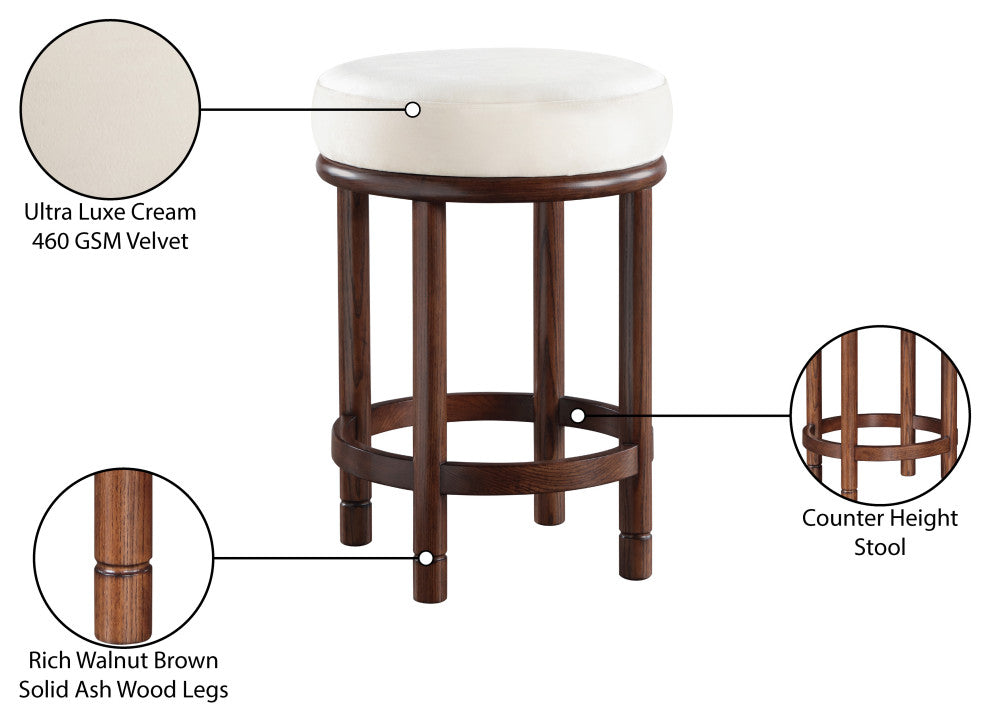 Ultra Luxe Cream
460 GSM Velvet

Counter Height
Stool

Rich Walnut Brown
Solid Ash Wood Legs