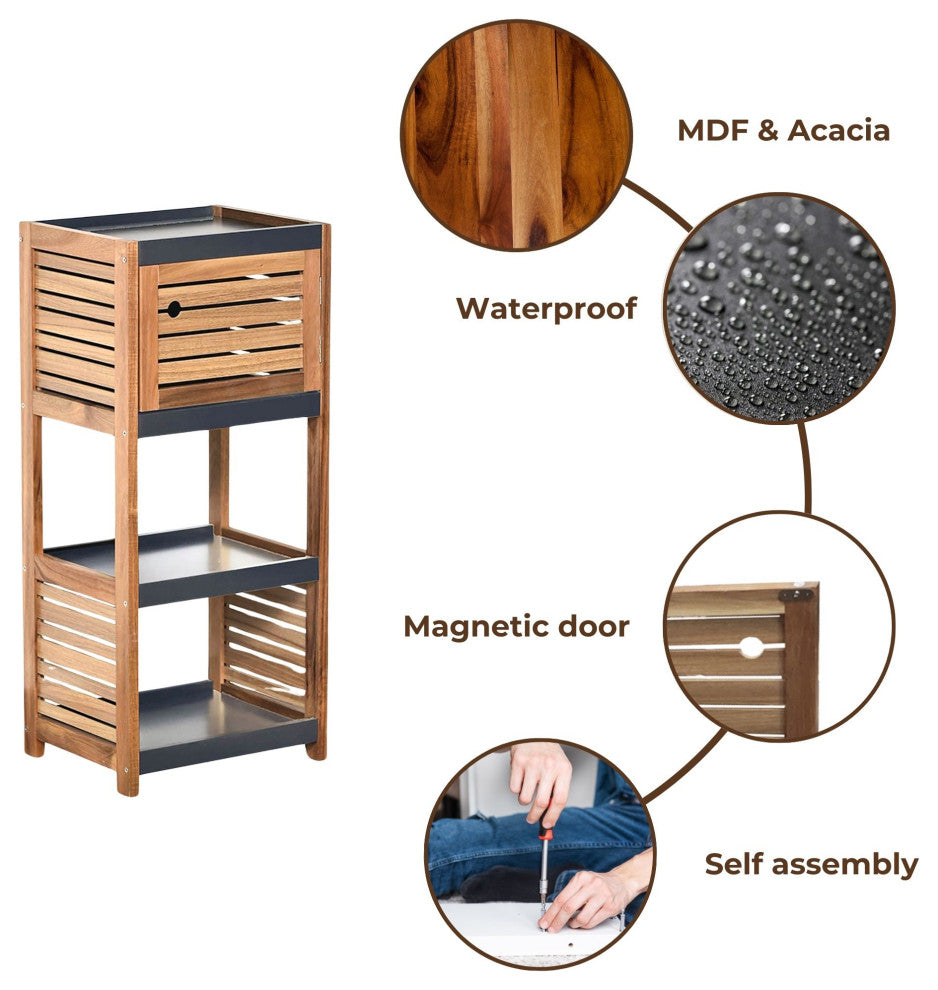 MDF & Acacia

Waterproof

Magnetic door

Self assembly