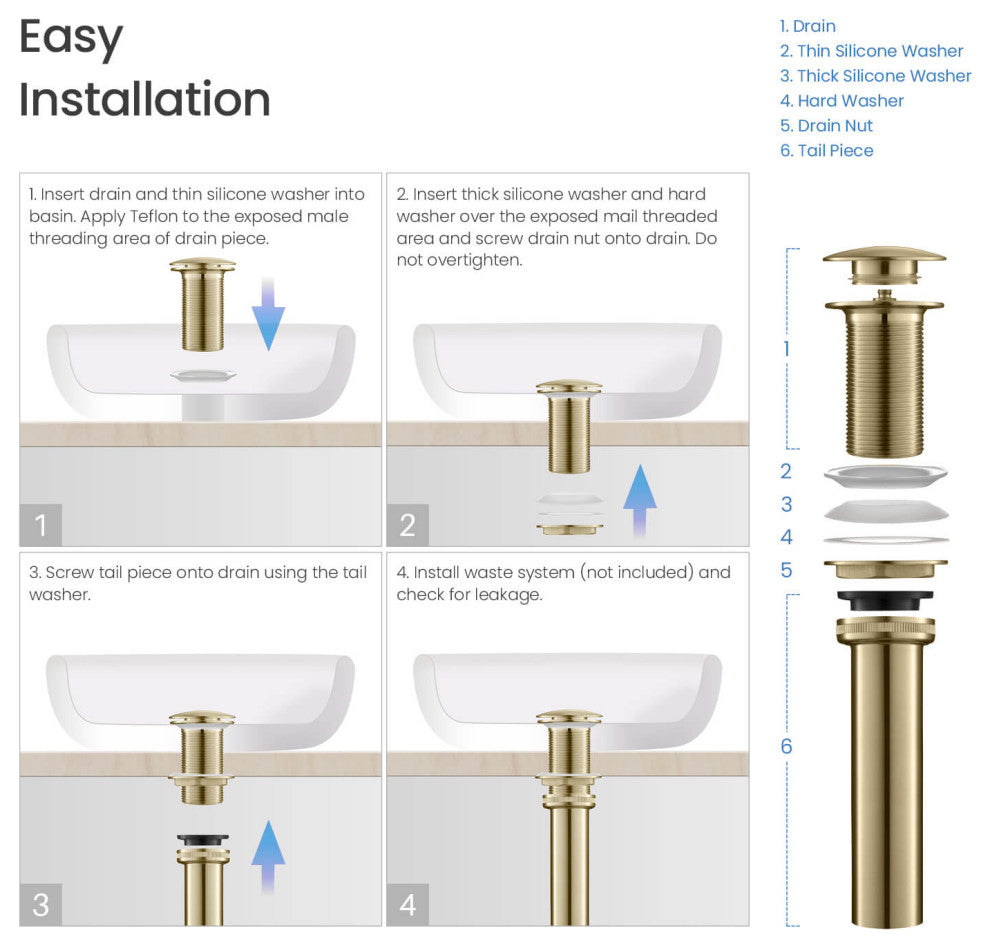 Easy Installation

1. Drain
2. Thin Silicone Washer
3. Thick Silicone Washer
4. Hard Washer
5. Drain Nut
6. Tail Piece

1. Insert drain and thin silicone washer into basin. Apply Teflon to the exposed male threading area of drain piece.

1

2. Insert thick silicone washer and hard washer over the exposed mail threaded area and screw drain nut onto drain. Do not overtighten.

2

3. Screw tail piece onto drain using the tail washer.

3

4. Install waste system (not included) and check for leakage.

4

1
2
3
4
5
6