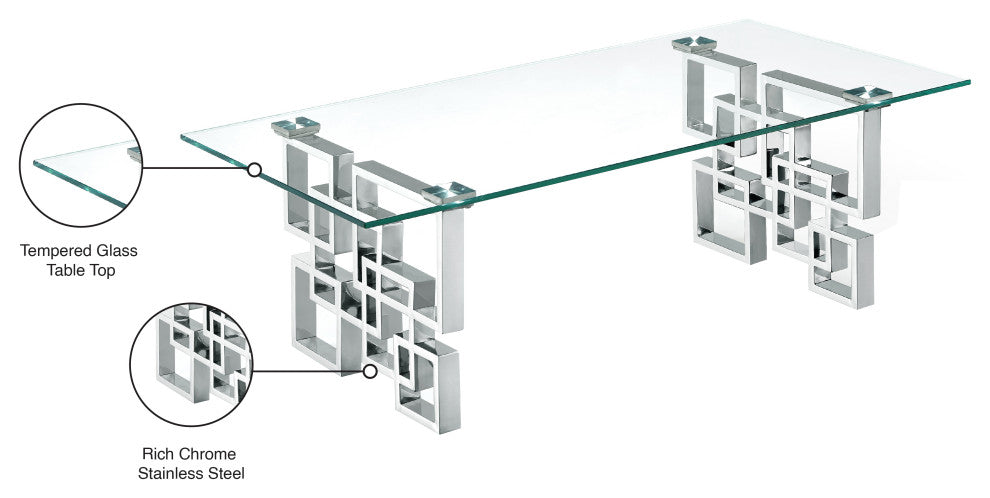 Tempered Glass
Table Top

Rich Chrome
Stainless Steel