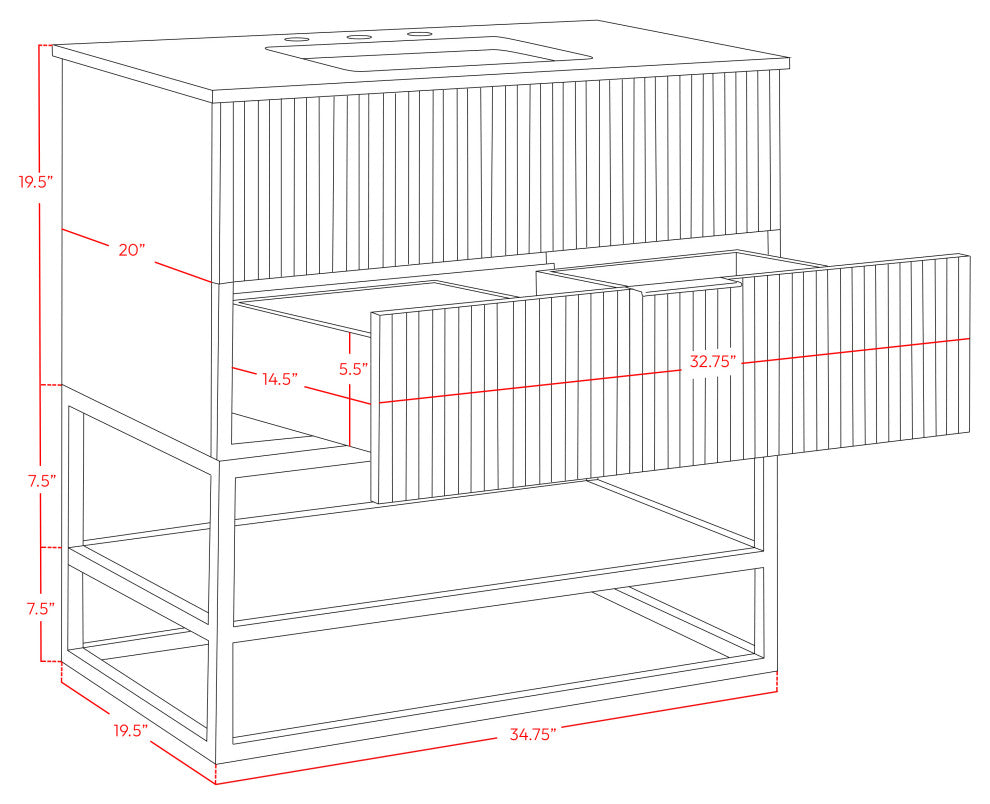 19.5”
20”
14.5”
5.5”
32.75”
7.5”
7.5”
19.5”
34.75”