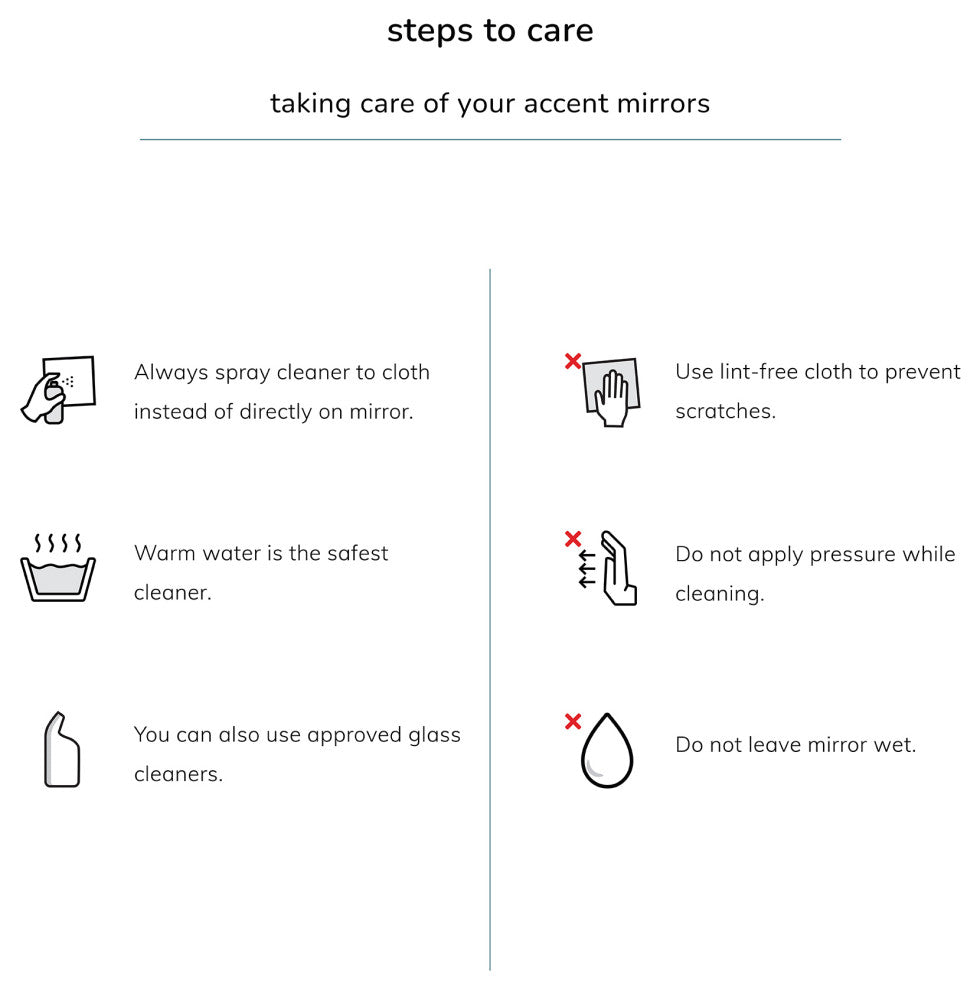 steps to care

taking care of your accent mirrors

Always spray cleaner to cloth instead of directly on mirror.

Warm water is the safest cleaner.

You can also use approved glass cleaners.

Use lint-free cloth to prevent scratches.

Do not apply pressure while cleaning.

Do not leave mirror wet.