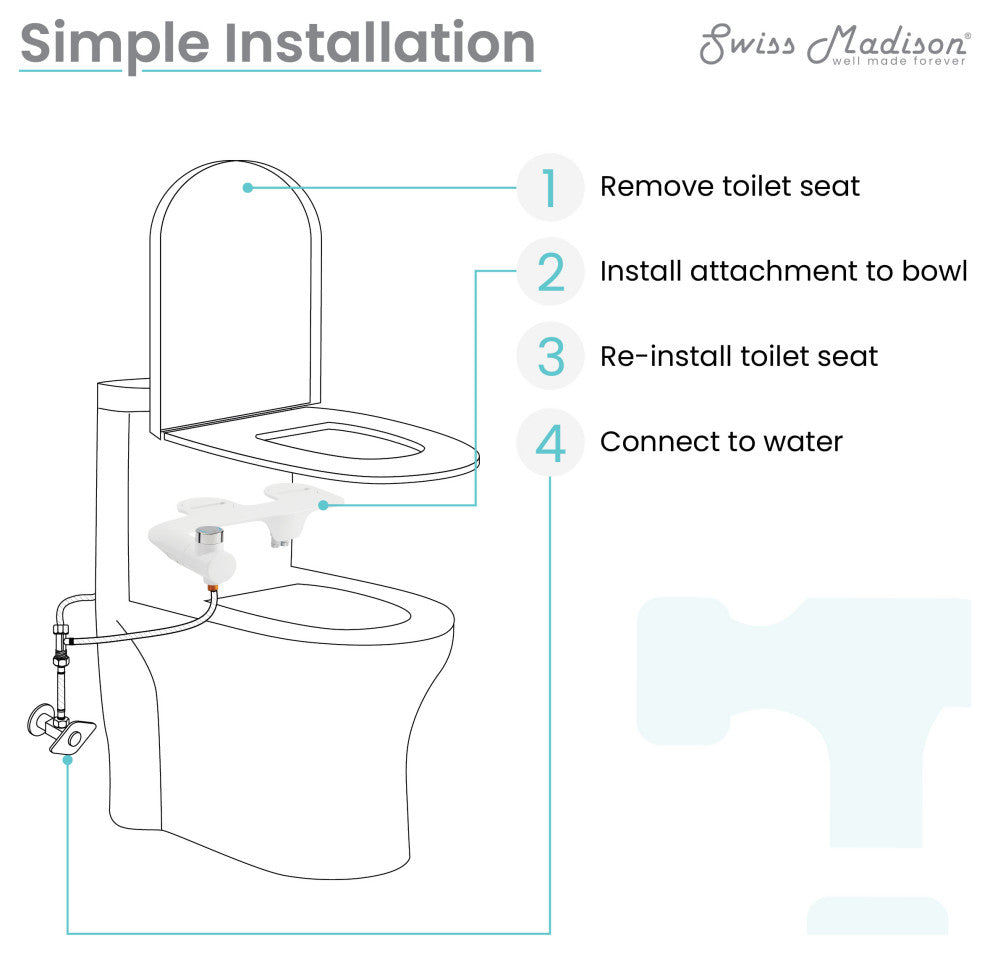 Simple Installation

Swiss Madison®
well made forever

1 Remove toilet seat

2 Install attachment to bowl

3 Re-install toilet seat

4 Connect to water