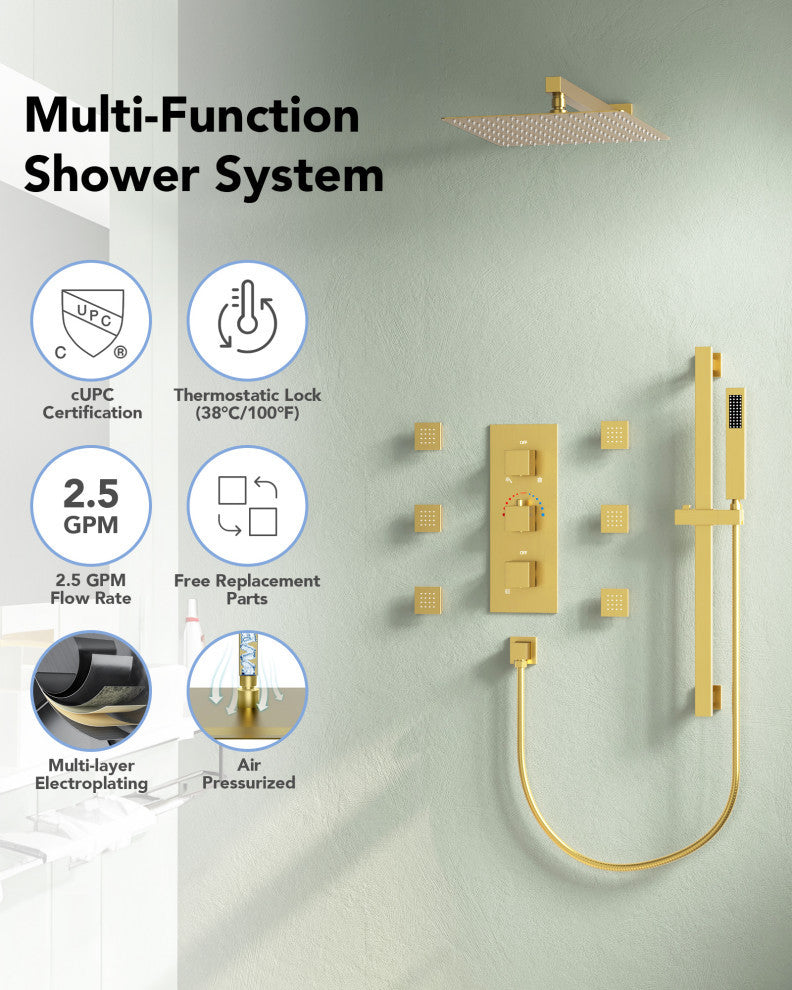 Multi-Function Shower System

UPC
C ®
cUPC Certification

Thermostatic Lock (38°C/100°F)

2.5 GPM
2.5 GPM Flow Rate

Free Replacement Parts

Multi-layer Electroplating

Air Pressurized