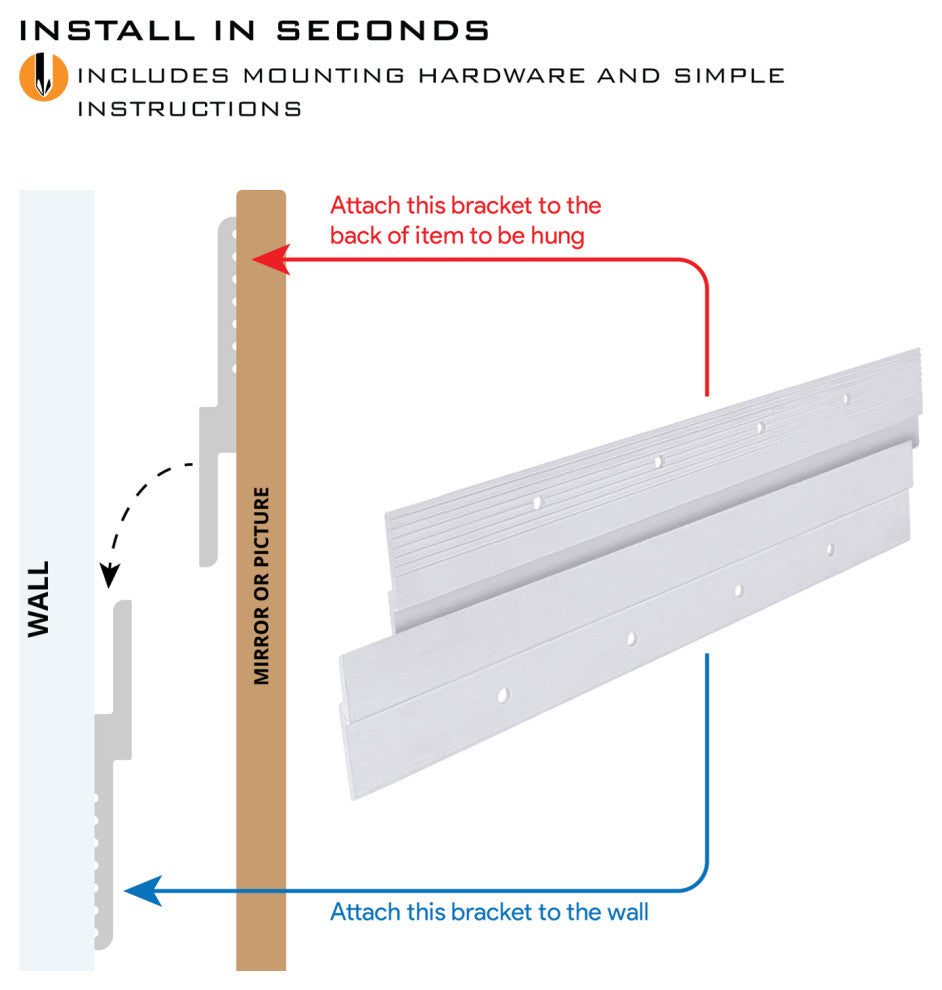 INSTALL IN SECONDS

INCLUDES MOUNTING HARDWARE AND SIMPLE INSTRUCTIONS

Attach this bracket to the back of item to be hung

WALL

MIRROR OR PICTURE

Attach this bracket to the wall