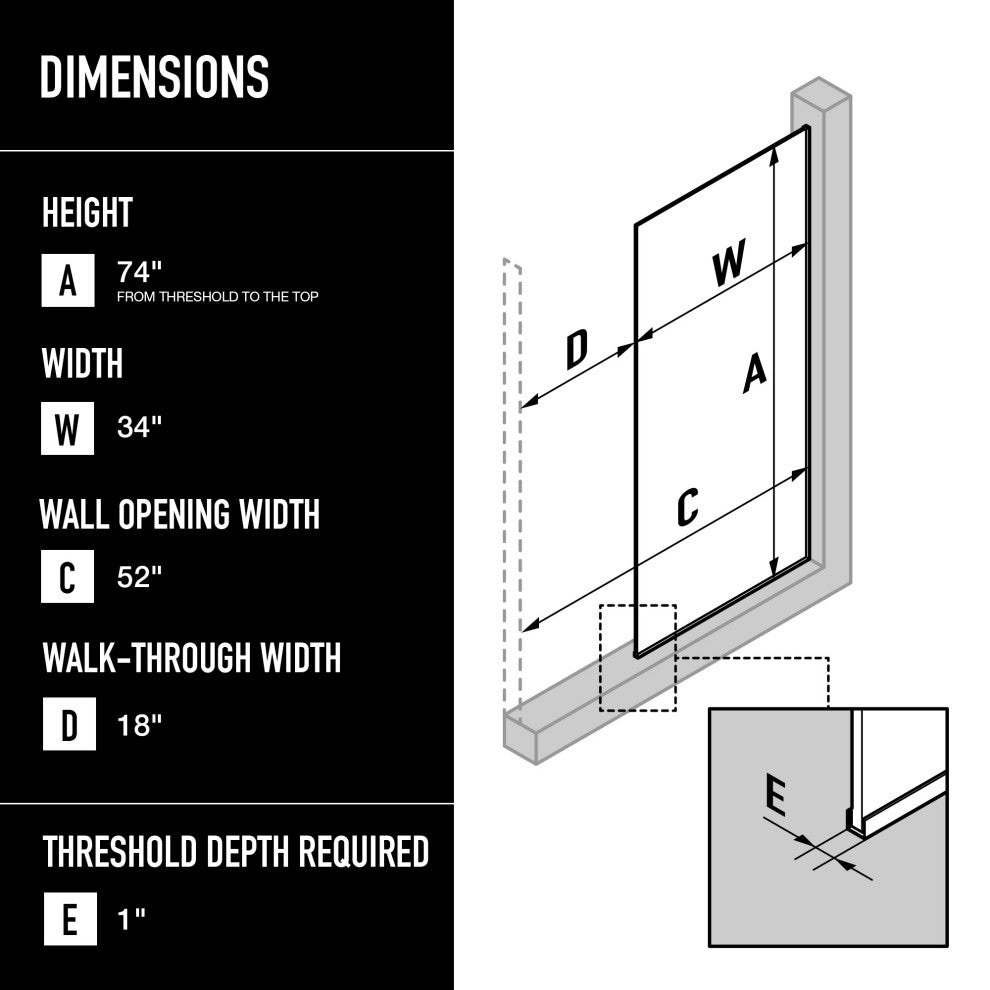 DIMENSIONS

HEIGHT

A 74"
FROM THRESHOLD TO THE TOP

WIDTH

W 34"

WALL OPENING WIDTH

C 52"

WALK-THROUGH WIDTH

D 18"

THRESHOLD DEPTH REQUIRED

E 1"

W

D

A

C

E