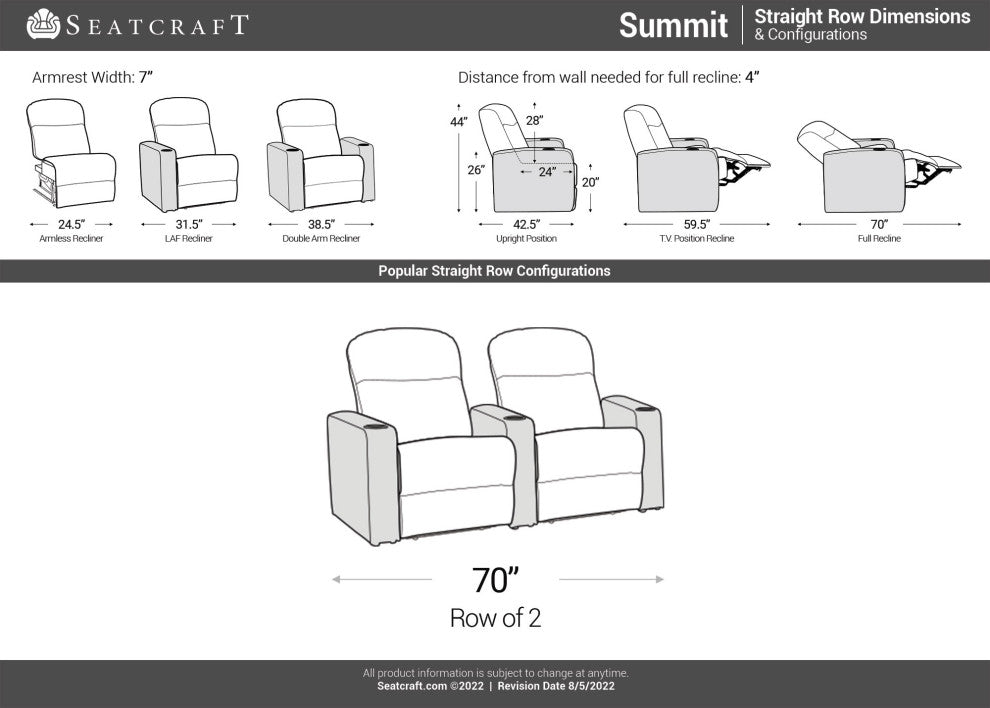 SEATCRAFT

Summit

Straight Row Dimensions
& Configurations

Armrest Width: 7"

24.5"
Armless Recliner

31.5"
LAF Recliner

38.5"
Double Arm Recliner

Distance from wall needed for full recline: 4"

44"
28"
26"
24"
20"
42.5"
Upright Position

59.5"
T.V. Position Recline

70"
Full Recline

Popular Straight Row Configurations

70"
Row of 2

All product information is subject to change at anytime.
Seatcraft.com ©2022 | Revision Date 8/5/2022