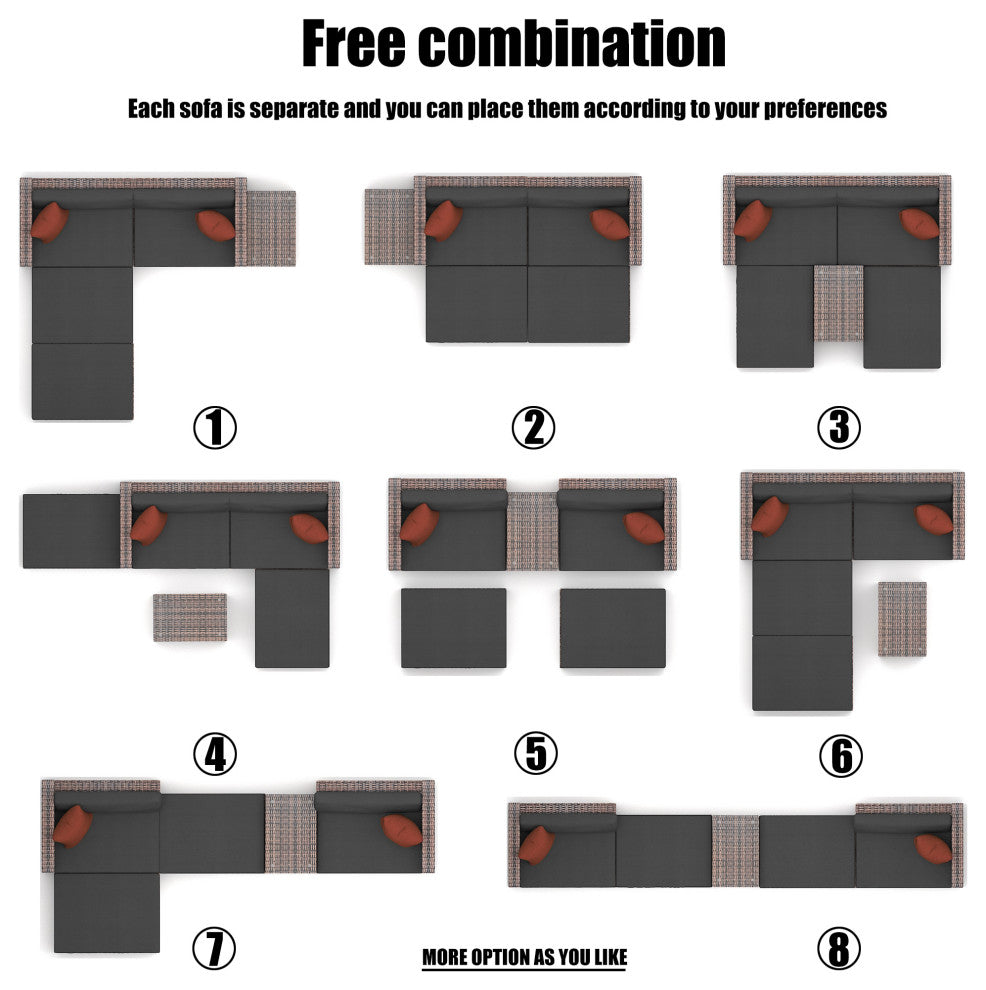 Free combination

Each sofa is separate and you can place them according to your preferences

①

②

③

④

⑤

⑥

⑦

MORE OPTION AS YOU LIKE

⑧