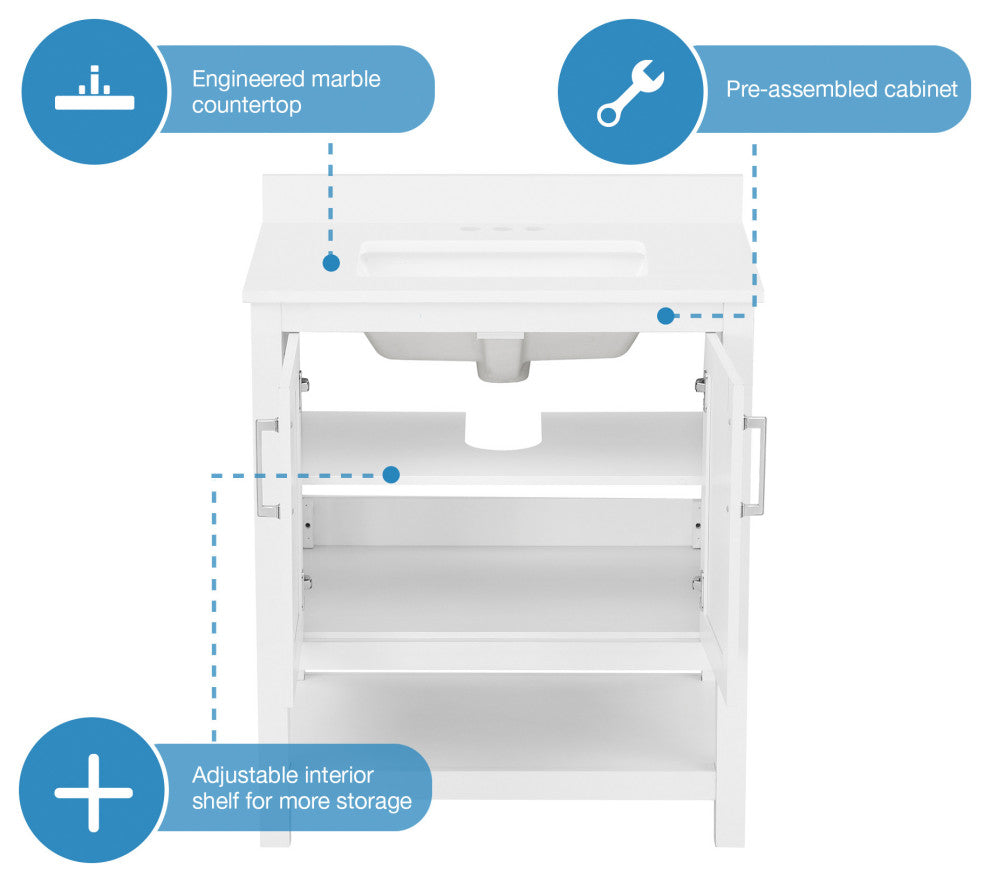 Engineered marble countertop

Pre-assembled cabinet

Adjustable interior shelf for more storage