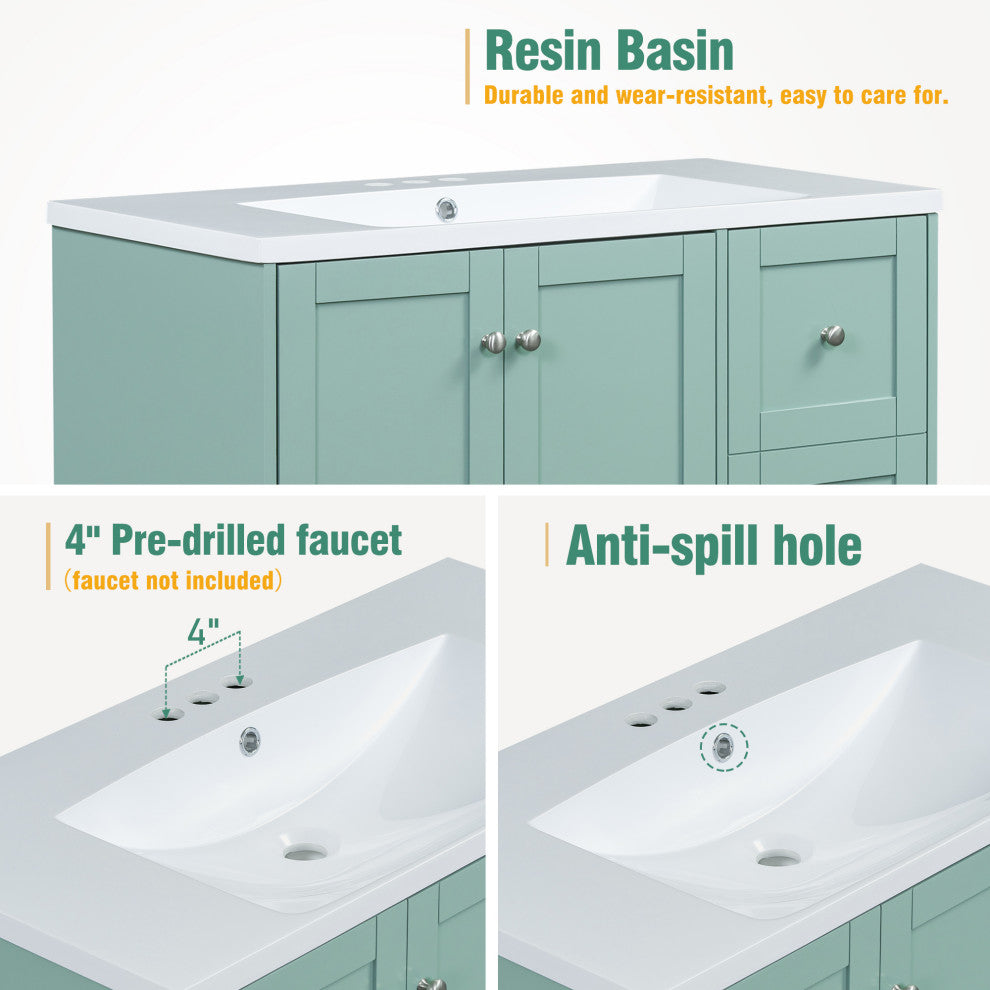 Resin Basin
Durable and wear-resistant, easy to care for.

4" Pre-drilled faucet
(faucet not included)

4"

Anti-spill hole