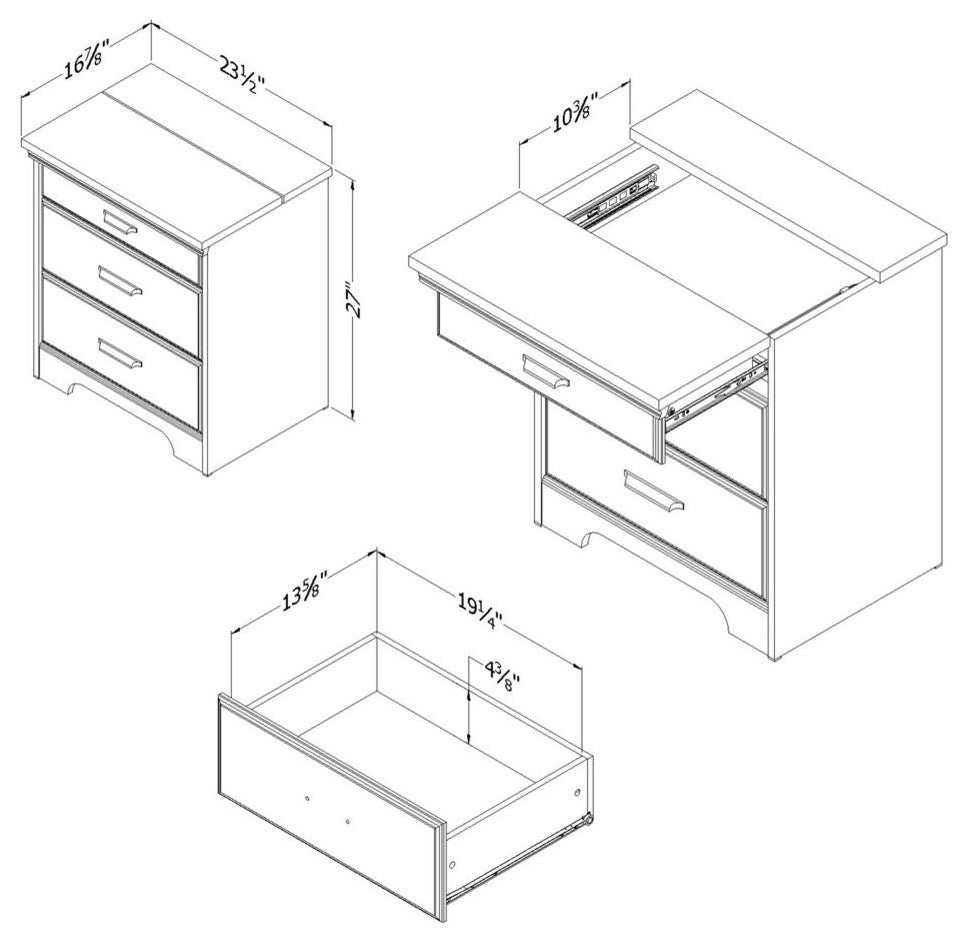 $16\frac{7}{8}$"

$23\frac{1}{2}$"

27"

$10\frac{3}{8}$"

$13\frac{5}{8}$"

$19\frac{1}{4}$"

$4\frac{3}{8}$"