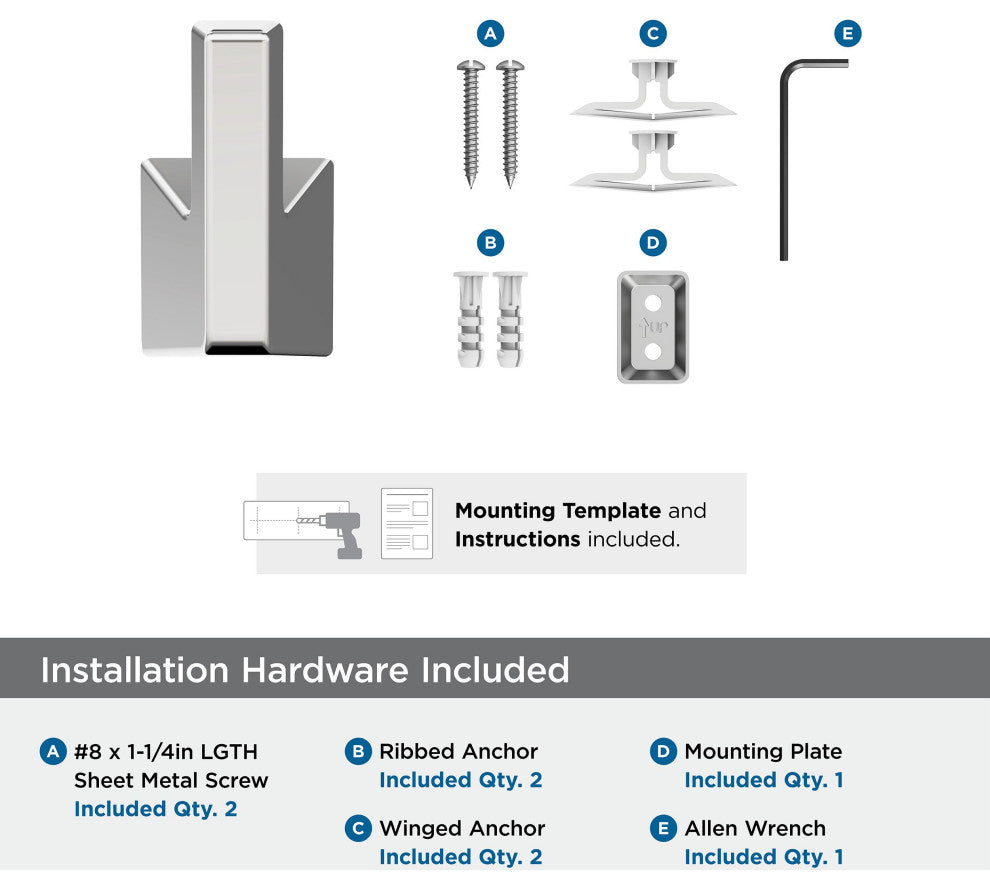 A

C

E

B

D

UP

Mounting Template and Instructions included.

Installation Hardware Included

A #8 x 1-1/4in LGTH Sheet Metal Screw
Included Qty. 2

B Ribbed Anchor
Included Qty. 2

C Winged Anchor
Included Qty. 2

D Mounting Plate
Included Qty. 1

E Allen Wrench
Included Qty. 1