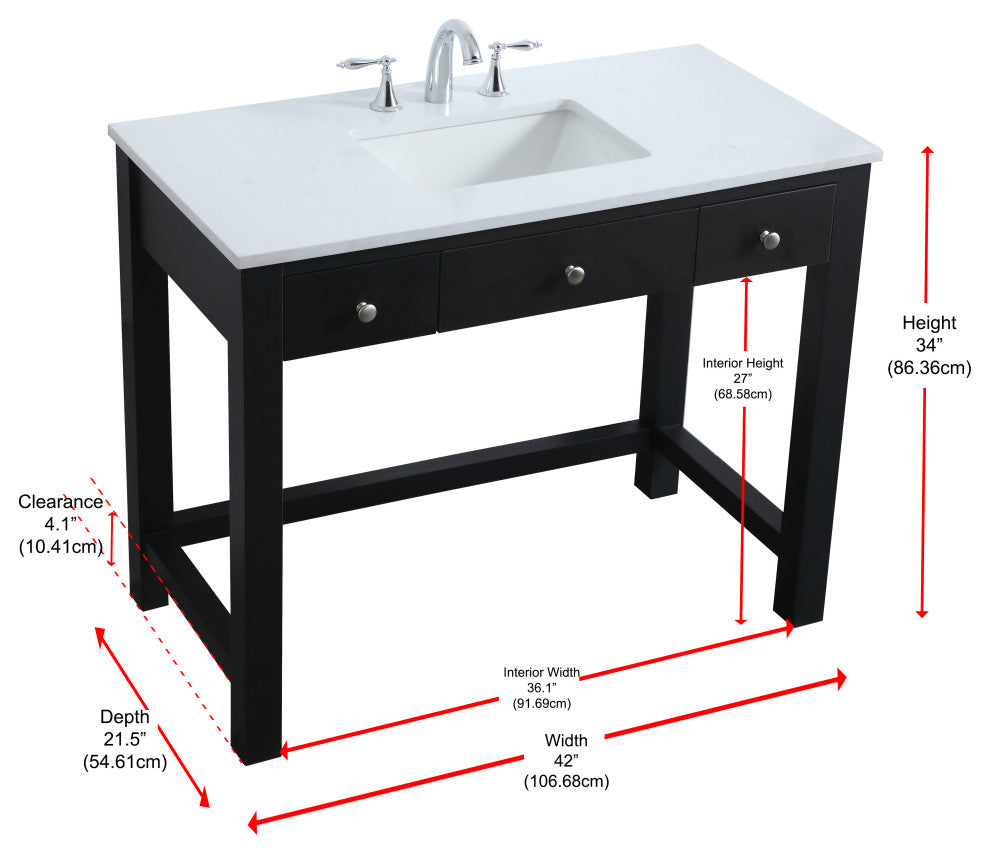 Height
34”
(86.36cm)

Interior Height
27”
(68.58cm)

Clearance
4.1”
(10.41cm)

Interior Width
36.1”
(91.69cm)

Depth
21.5”
(54.61cm)

Width
42”
(106.68cm)