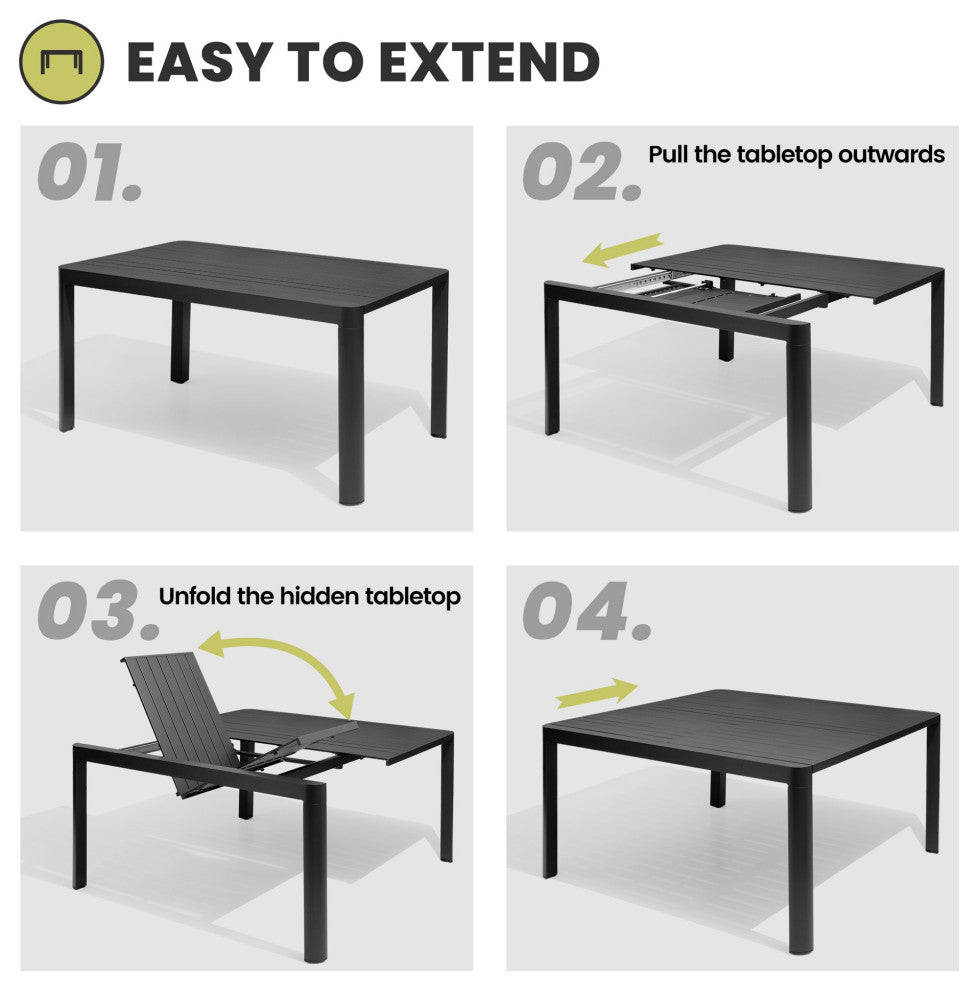 EASY TO EXTEND

01.

02. Pull the tabletop outwards

03. Unfold the hidden tabletop

04.