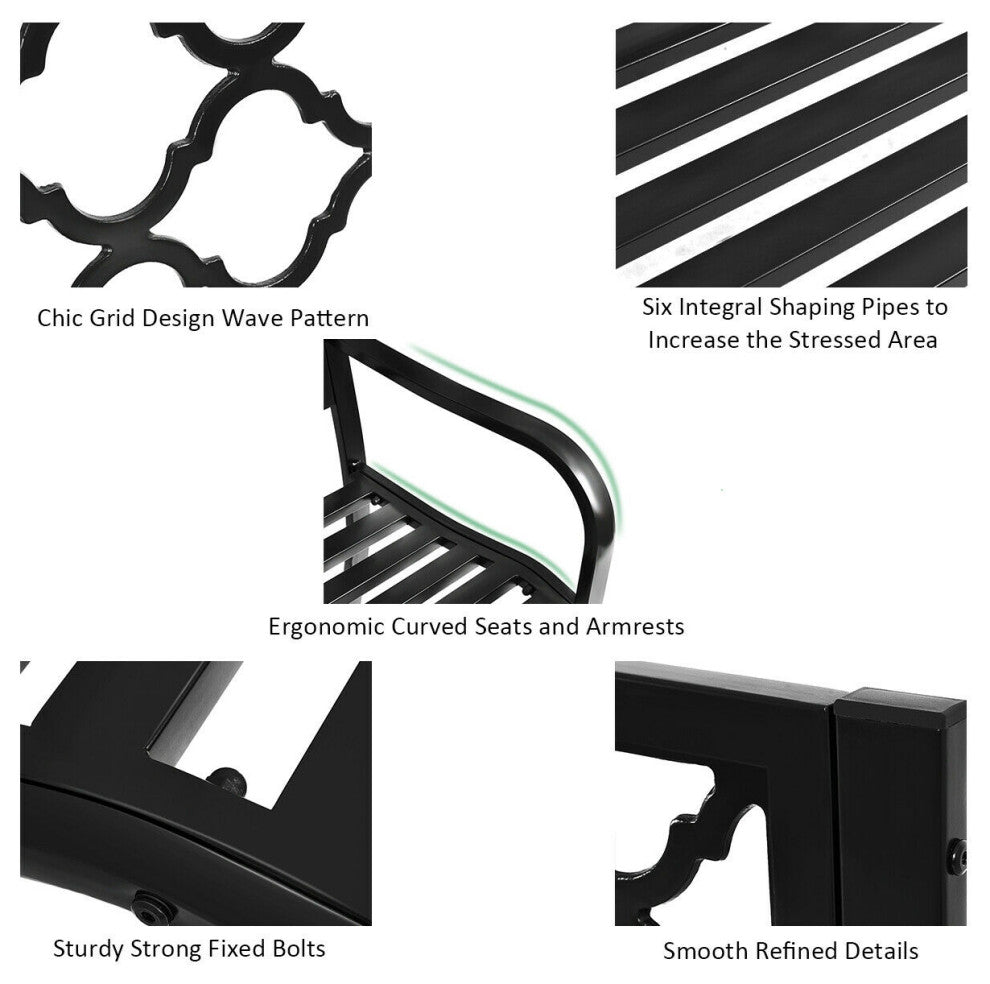 Chic Grid Design Wave Pattern

Six Integral Shaping Pipes to Increase the Stressed Area

Ergonomic Curved Seats and Armrests

Sturdy Strong Fixed Bolts

Smooth Refined Details