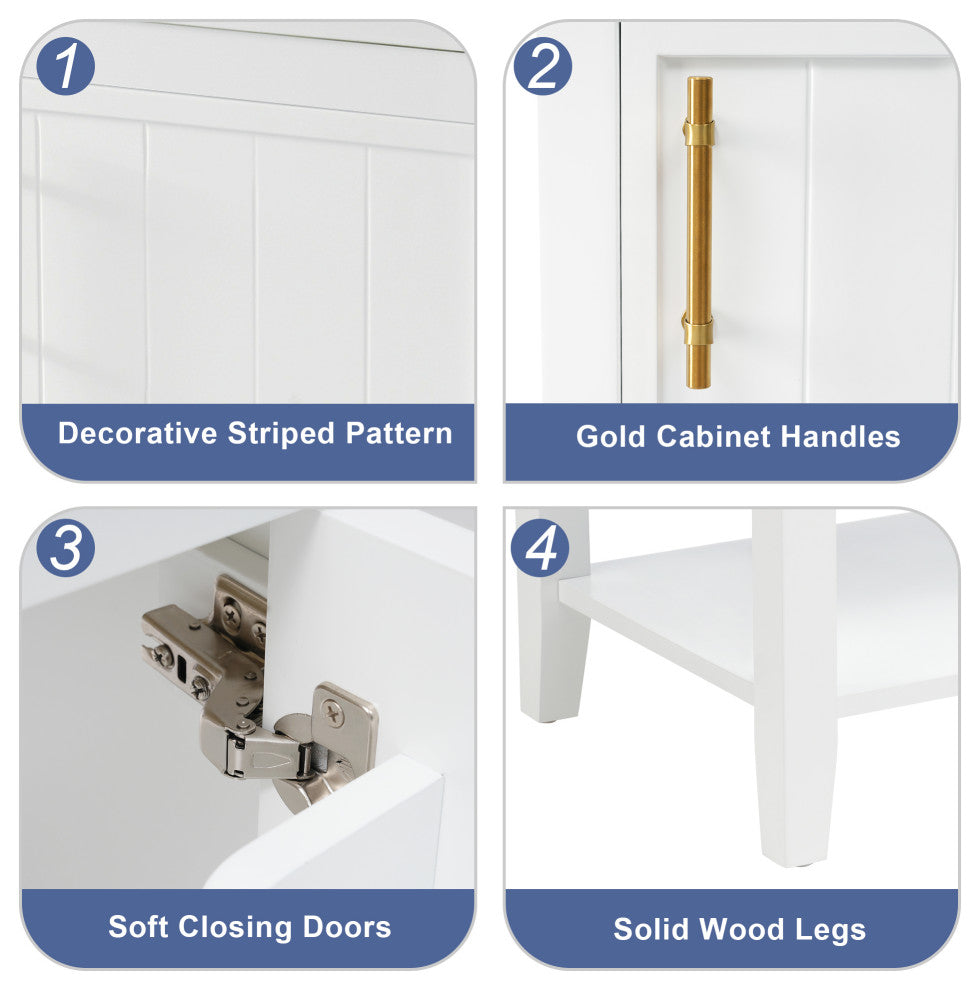 1

Decorative Striped Pattern

2

Gold Cabinet Handles

3

Soft Closing Doors

4

Solid Wood Legs