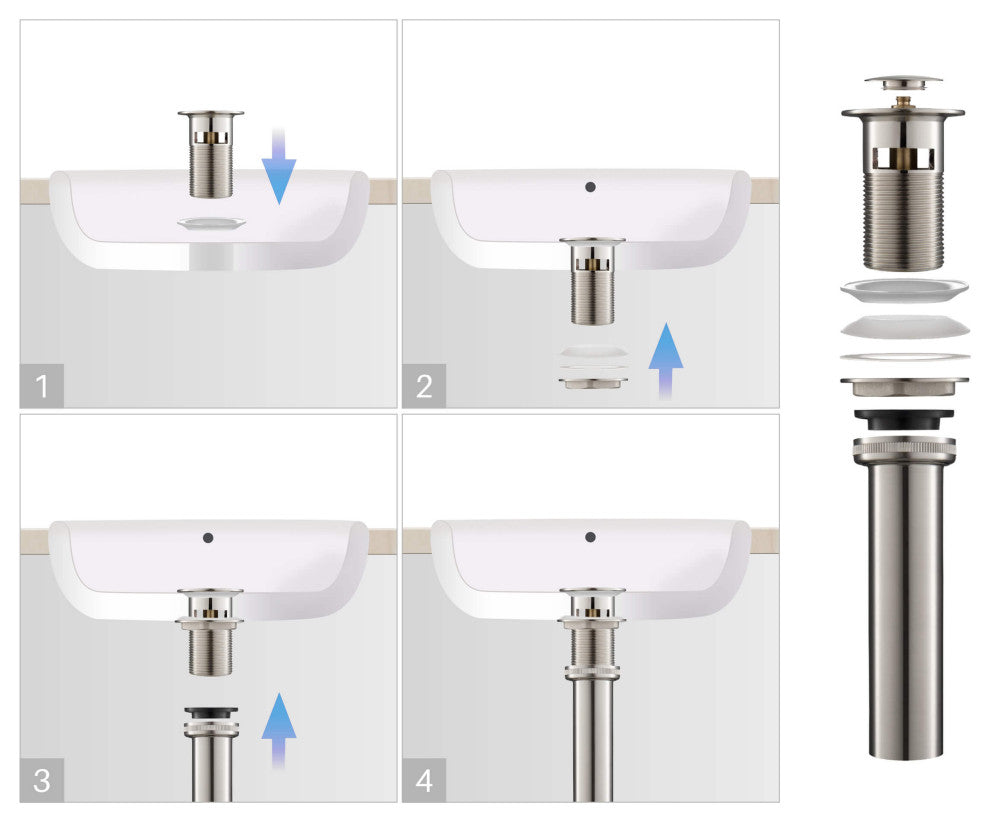 1

2

3

4