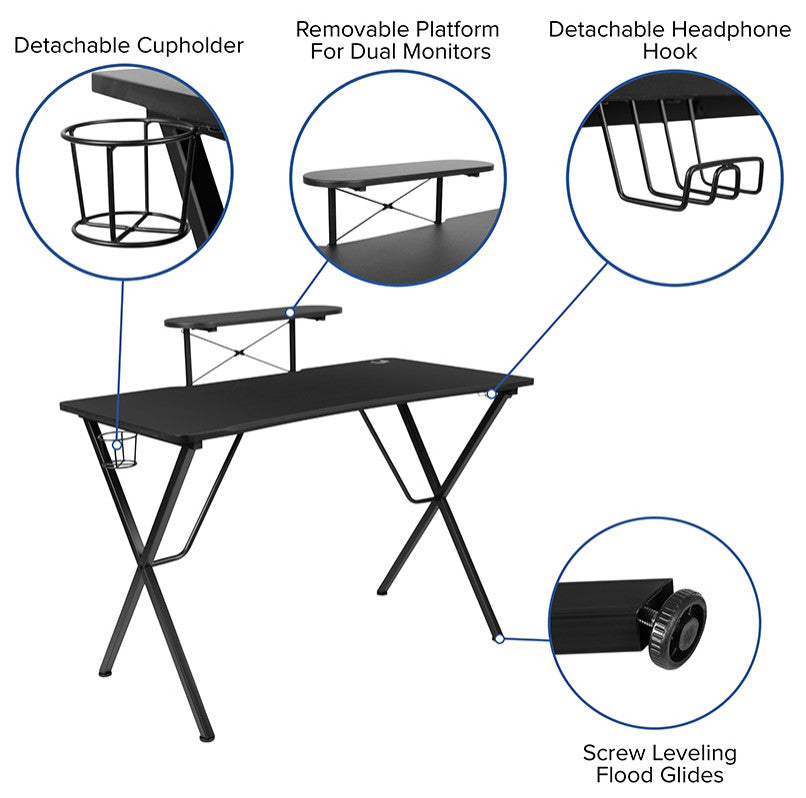 Detachable Cupholder

Removable Platform For Dual Monitors

Detachable Headphone Hook

Screw Leveling Flood Glides