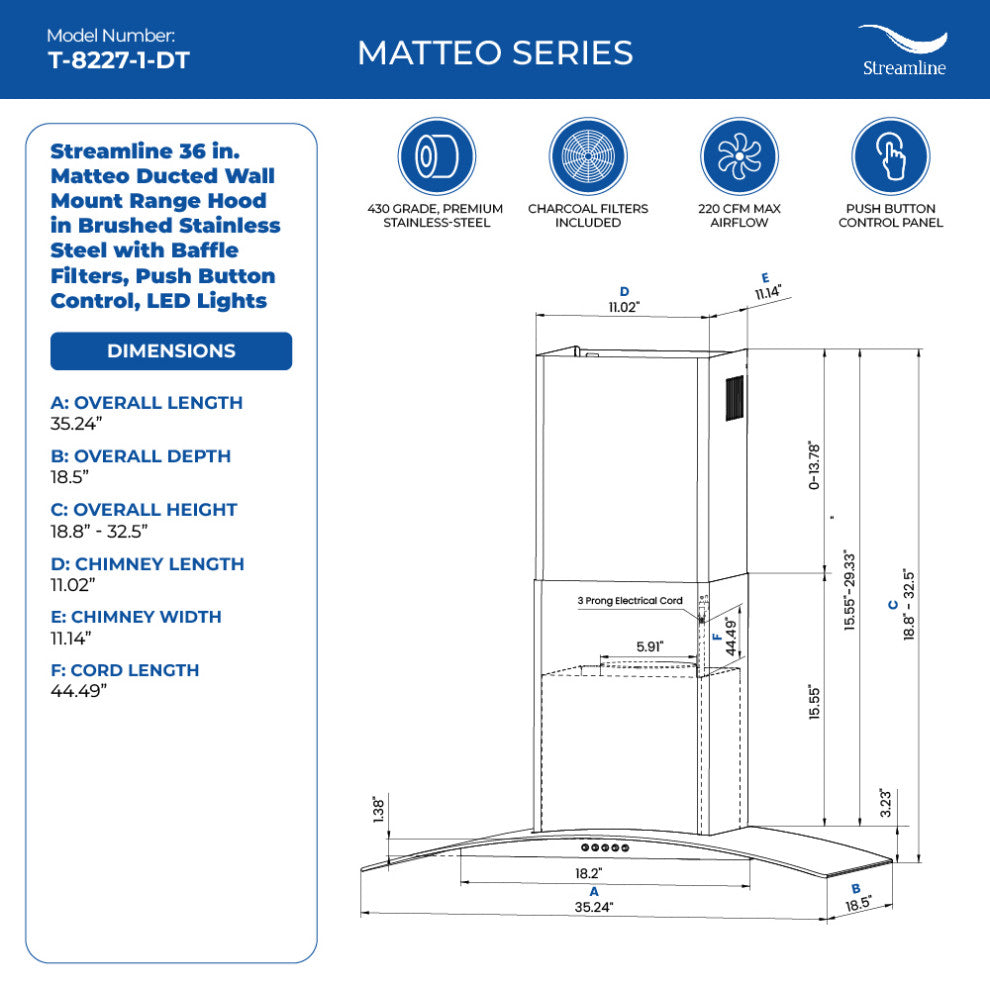 Model Number:
T-8227-1-DT

MATTEO SERIES

Streamline

Streamline 36 in. Matteo Ducted Wall Mount Range Hood in Brushed Stainless Steel with Baffle Filters, Push Button Control, LED Lights

DIMENSIONS

A: OVERALL LENGTH
35.24"

B: OVERALL DEPTH
18.5"

C: OVERALL HEIGHT
18.8" - 32.5"

D: CHIMNEY LENGTH
11.02"

E: CHIMNEY WIDTH
11.14"

F: CORD LENGTH
44.49"

430 GRADE, PREMIUM STAINLESS-STEEL

CHARCOAL FILTERS INCLUDED

220 CFM MAX AIRFLOW

PUSH BUTTON CONTROL PANEL

D
11.02"

E
11.14"

0-13.78"

15.55"-29.33"

C
18.8" - 32.5"

3 Prong Electrical Cord

F
44.49"

5.91"

15.55"

3.23"

1.38"

18.2"

A
35.24"

B
18.5"