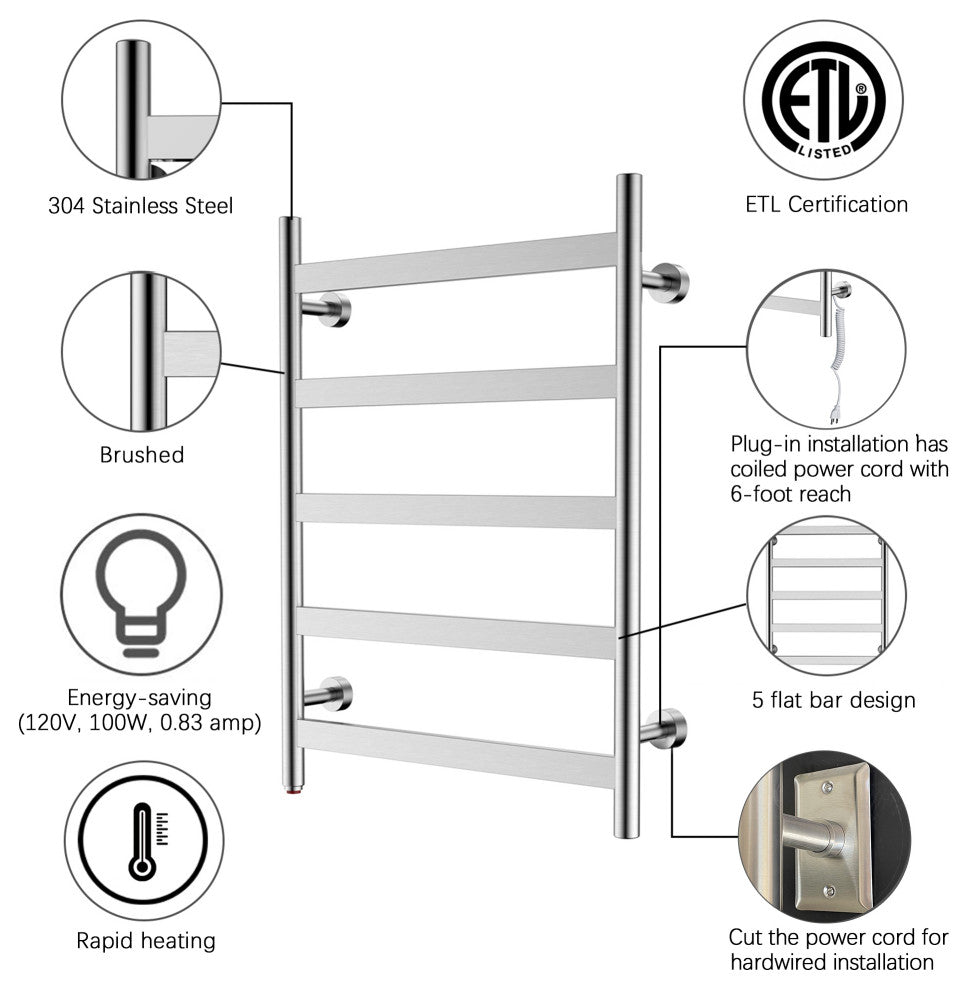 304 Stainless Steel

Brushed

Energy-saving (120V, 100W, 0.83 amp)

Rapid heating

ETL LISTED

ETL Certification

Plug-in installation has coiled power cord with 6-foot reach

5 flat bar design

Cut the power cord for hardwired installation