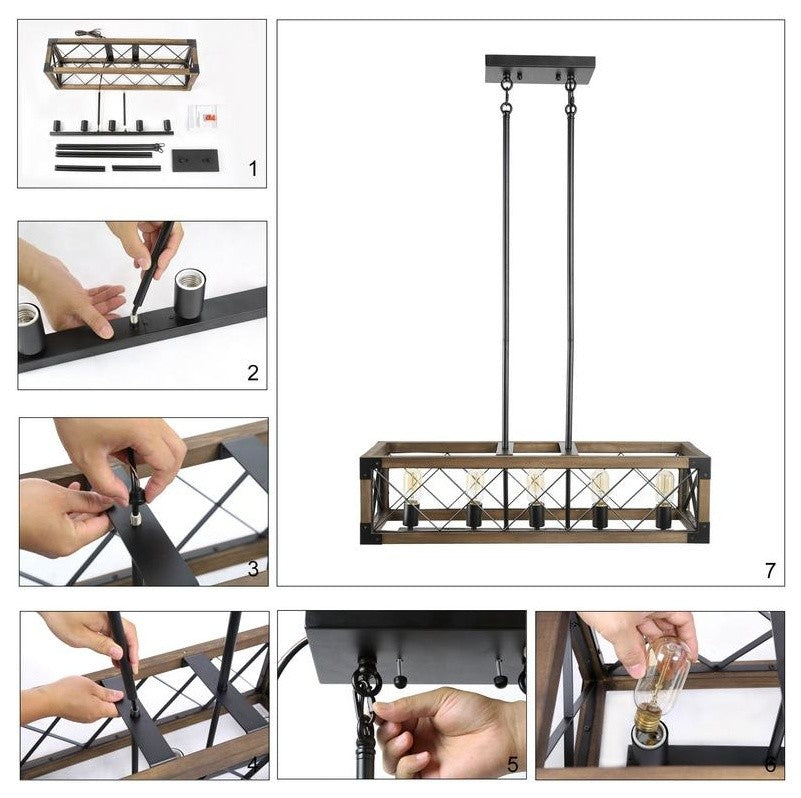 1

2

3

7

4

5

6