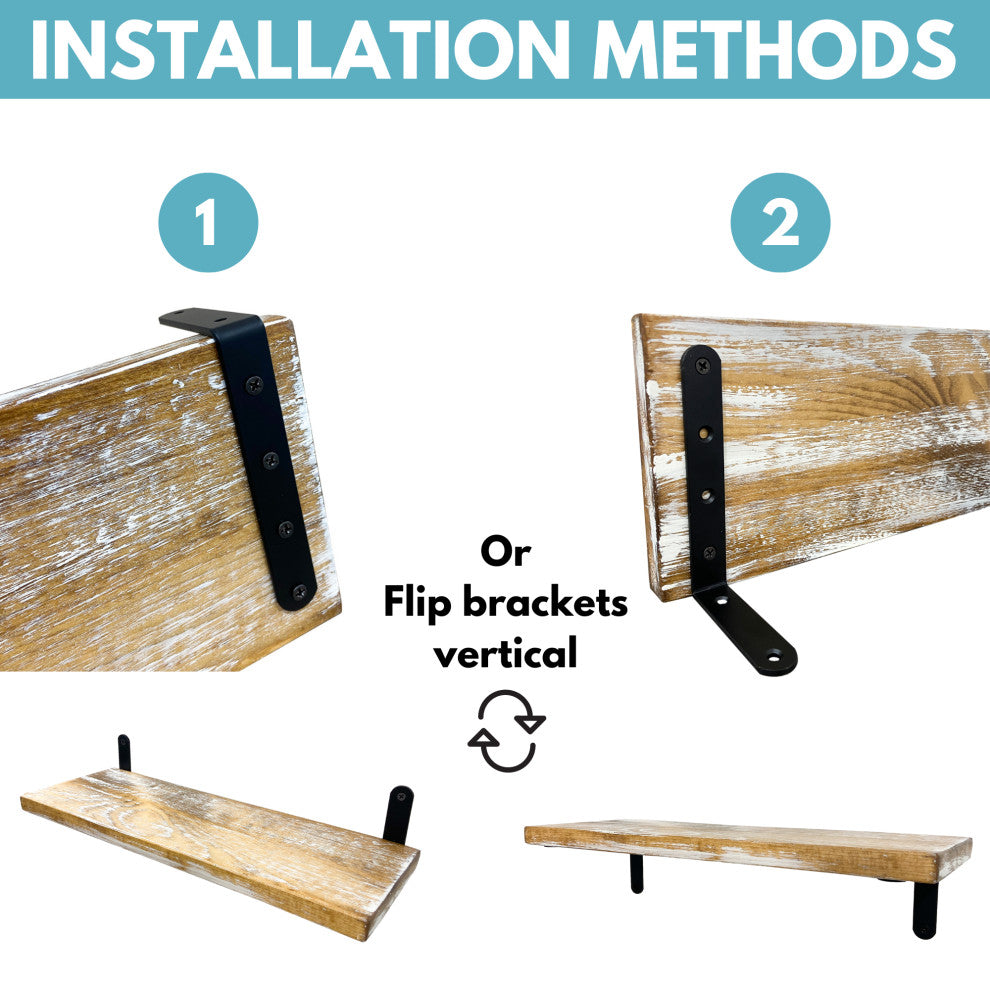 INSTALLATION METHODS

1

2

Or
Flip brackets
vertical