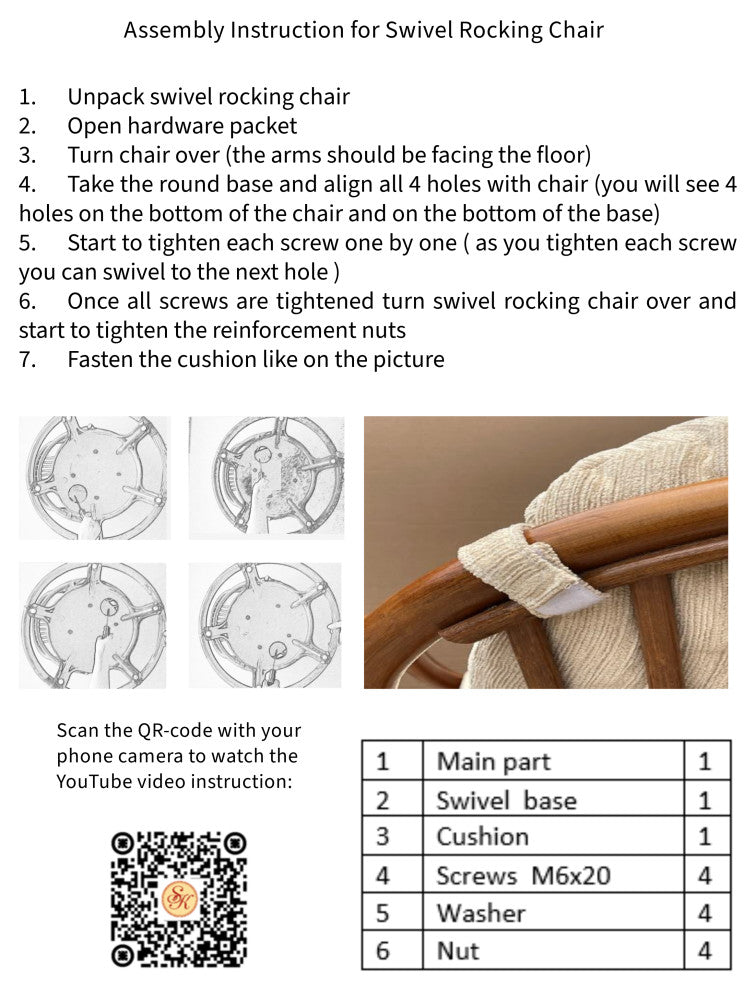 Assembly Instruction for Swivel Rocking Chair

1. Unpack swivel rocking chair
2. Open hardware packet
3. Turn chair over (the arms should be facing the floor)
4. Take the round base and align all 4 holes with chair (you will see 4 holes on the bottom of the chair and on the bottom of the base)
5. Start to tighten each screw one by one ( as you tighten each screw you can swivel to the next hole )
6. Once all screws are tightened turn swivel rocking chair over and start to tighten the reinforcement nuts
7. Fasten the cushion like on the picture

Scan the QR-code with your phone camera to watch the YouTube video instruction:

SK

| 1 | Main part | 1 |
|---|---|---|
| 2 | Swivel base | 1 |
| 3 | Cushion | 1 |
| 4 | Screws M6x20 | 4 |
| 5 | Washer | 4 |
| 6 | Nut | 4 |