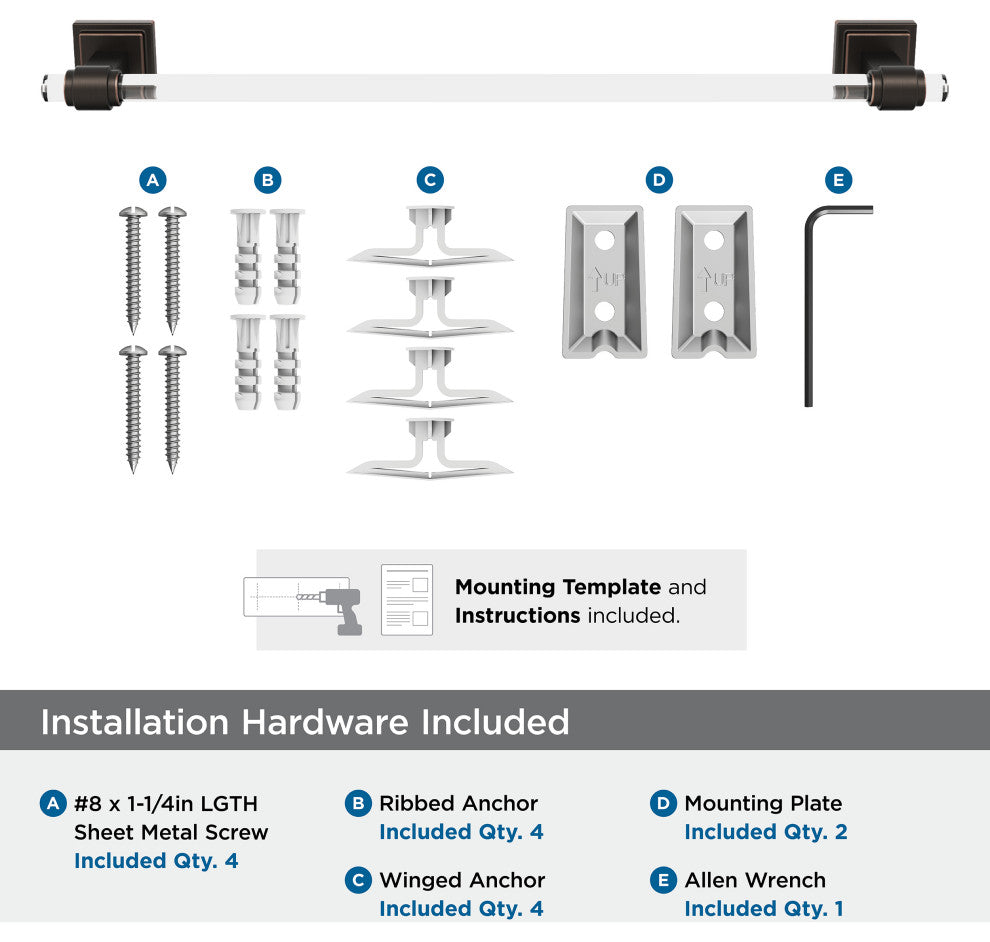 A B C D E

UP UP

Mounting Template and Instructions included.

Installation Hardware Included

A #8 x 1-1/4in LGTH Sheet Metal Screw Included Qty. 4

B Ribbed Anchor Included Qty. 4

C Winged Anchor Included Qty. 4

D Mounting Plate Included Qty. 2

E Allen Wrench Included Qty. 1