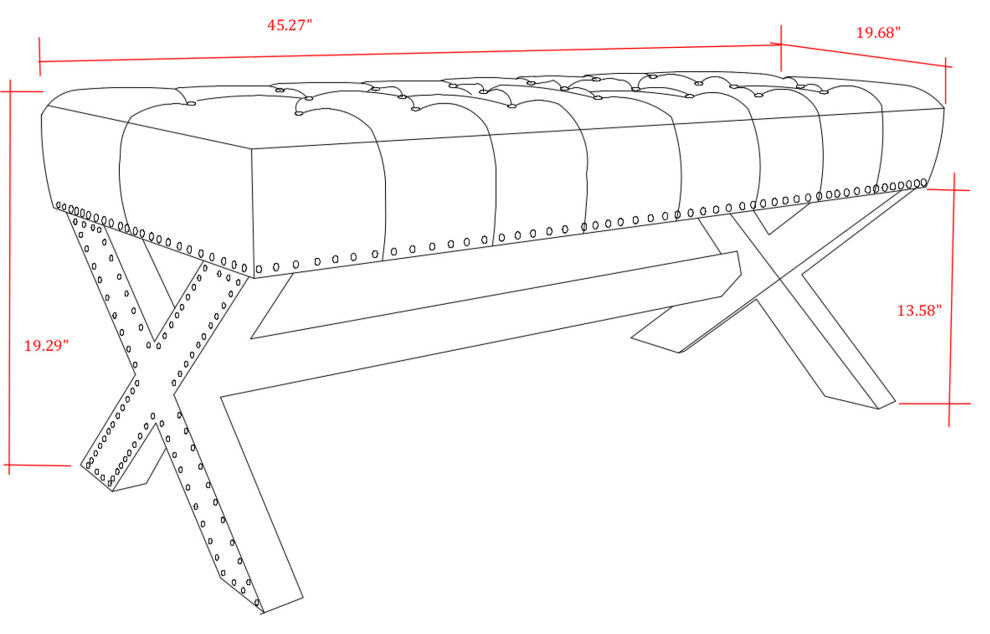 45.27"

19.68"

19.29"

13.58"