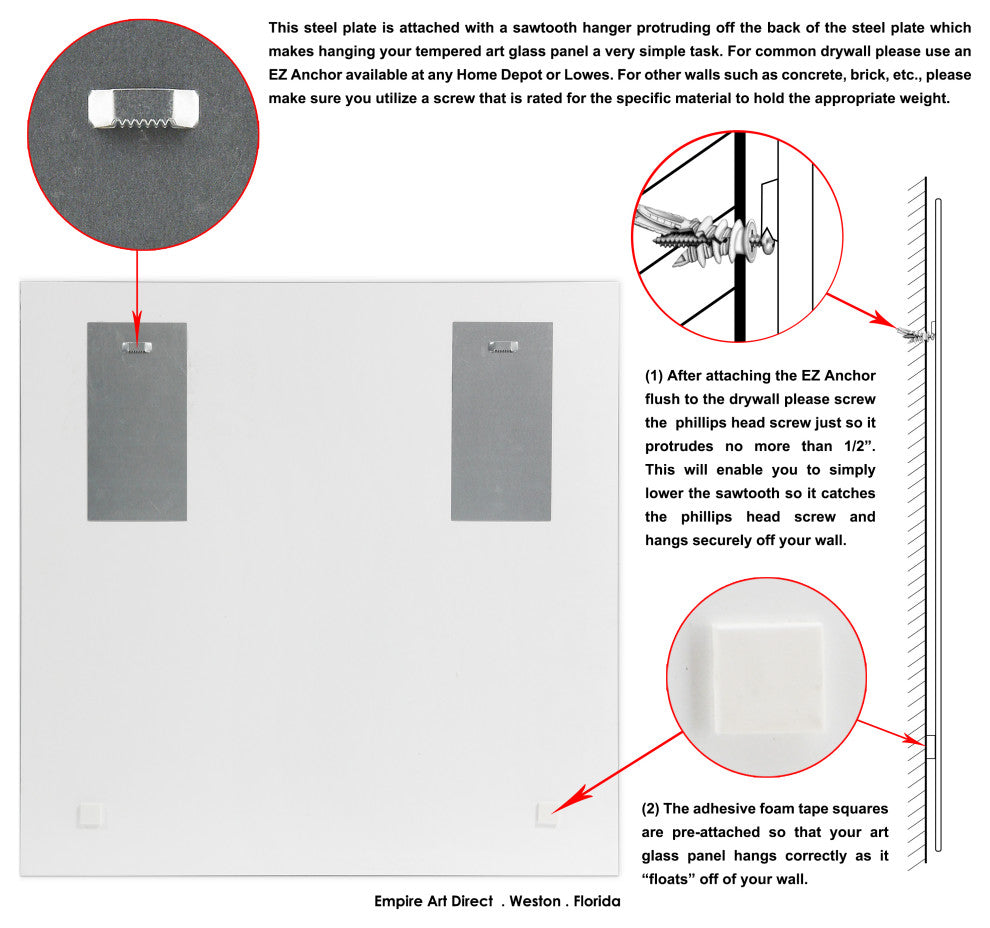 This steel plate is attached with a sawtooth hanger protruding off the back of the steel plate which makes hanging your tempered art glass panel a very simple task. For common drywall please use an EZ Anchor available at any Home Depot or Lowes. For other walls such as concrete, brick, etc., please make sure you utilize a screw that is rated for the specific material to hold the appropriate weight.

(1) After attaching the EZ Anchor flush to the drywall please screw the phillips head screw just so it protrudes no more than 1/2". This will enable you to simply lower the sawtooth so it catches the phillips head screw and hangs securely off your wall.

(2) The adhesive foam tape squares are pre-attached so that your art glass panel hangs correctly as it "floats" off of your wall.

Empire Art Direct . Weston . Florida