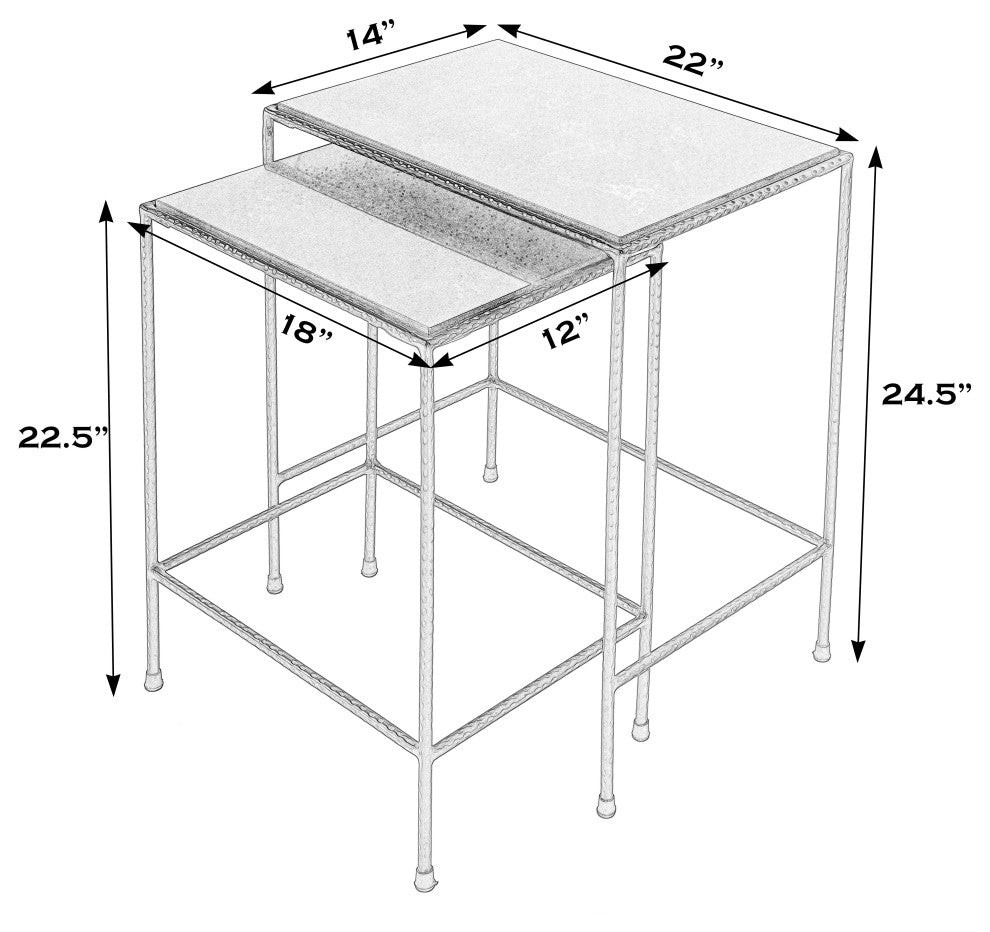 14”
22”
18”
12”
24.5”
22.5”