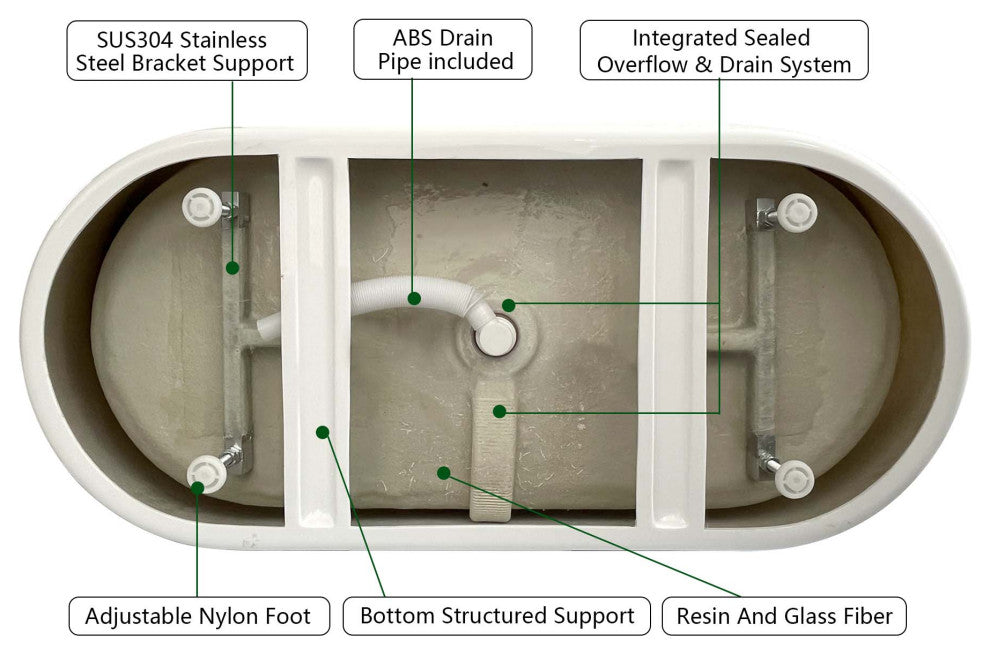 SUS304 Stainless Steel Bracket Support

ABS Drain Pipe included

Integrated Sealed Overflow & Drain System

Adjustable Nylon Foot

Bottom Structured Support

Resin And Glass Fiber