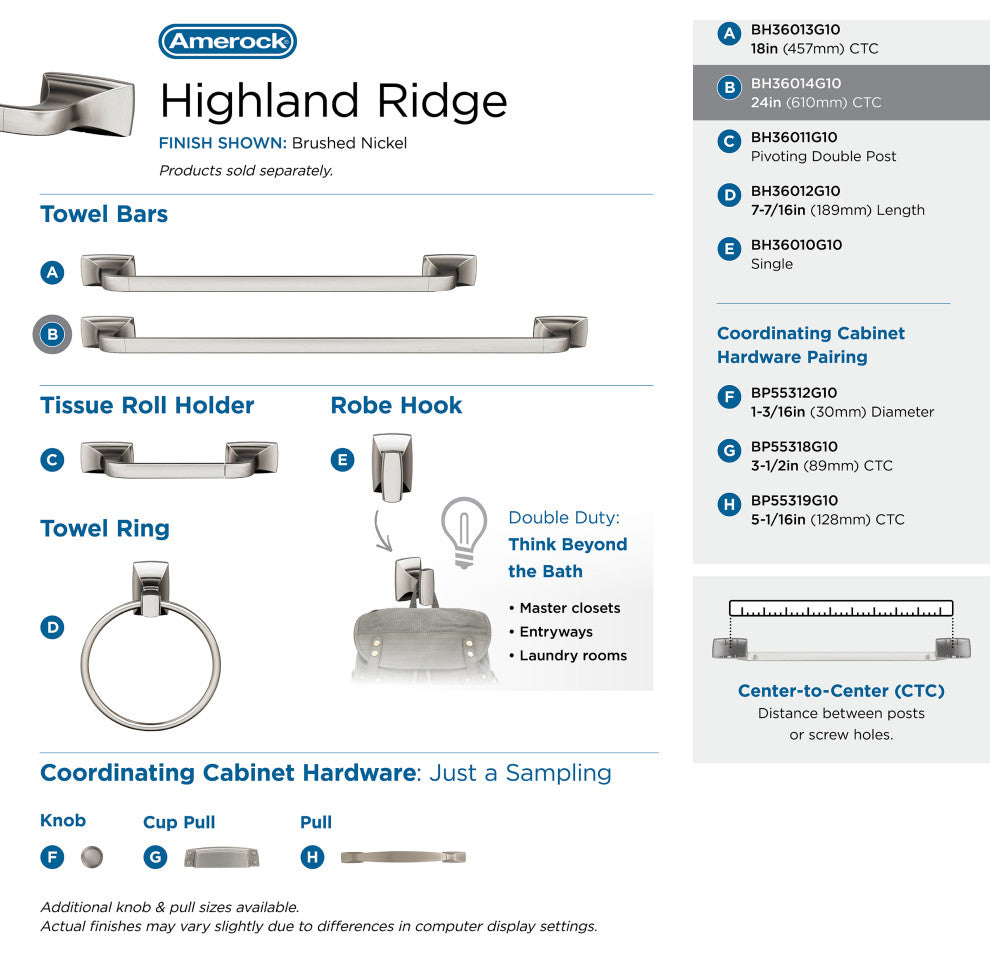 Amerock

Highland Ridge

FINISH SHOWN: Brushed Nickel

Products sold separately.

Towel Bars

A

B

Tissue Roll Holder

C

Robe Hook

E

Towel Ring

D

Double Duty: Think Beyond the Bath

• Master closets
• Entryways
• Laundry rooms

Coordinating Cabinet Hardware: Just a Sampling

Knob

F

Cup Pull

G

Pull

H

Additional knob & pull sizes available.
Actual finishes may vary slightly due to differences in computer display settings.

A BH36013G10
18in (457mm) CTC

B BH36014G10
24in (610mm) CTC

C BH36011G10
Pivoting Double Post

D BH36012G10
7-7/16in (189mm) Length

E BH36010G10
Single

Coordinating Cabinet Hardware Pairing

F BP55312G10
1-3/16in (30mm) Diameter

G BP55318G10
3-1/2in (89mm) CTC

H BP55319G10
5-1/16in (128mm) CTC

Center-to-Center (CTC)
Distance between posts or screw holes.