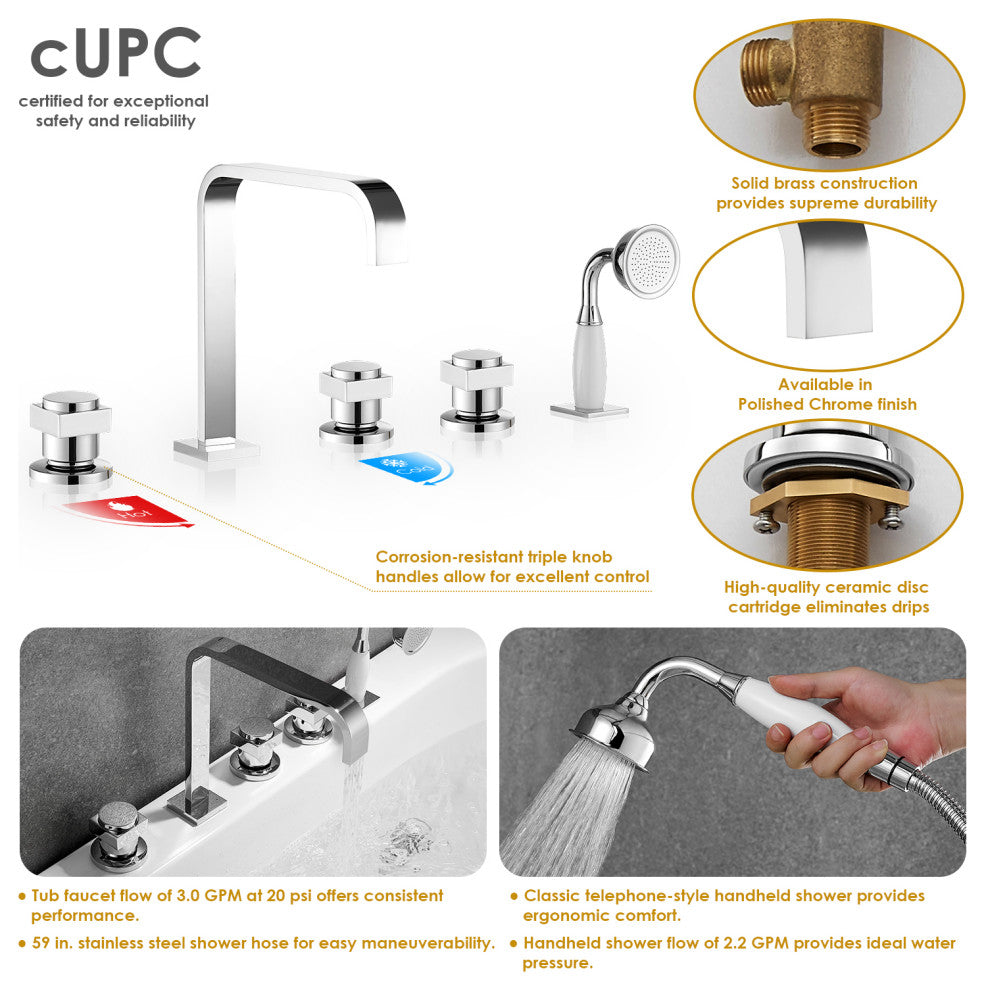 cUPC
certified for exceptional safety and reliability

Solid brass construction provides supreme durability

Available in Polished Chrome finish

Hot

Cold

Corrosion-resistant triple knob handles allow for excellent control

High-quality ceramic disc cartridge eliminates drips

● Tub faucet flow of 3.0 GPM at 20 psi offers consistent performance.

● 59 in. stainless steel shower hose for easy maneuverability.

● Classic telephone-style handheld shower provides ergonomic comfort.

● Handheld shower flow of 2.2 GPM provides ideal water pressure.