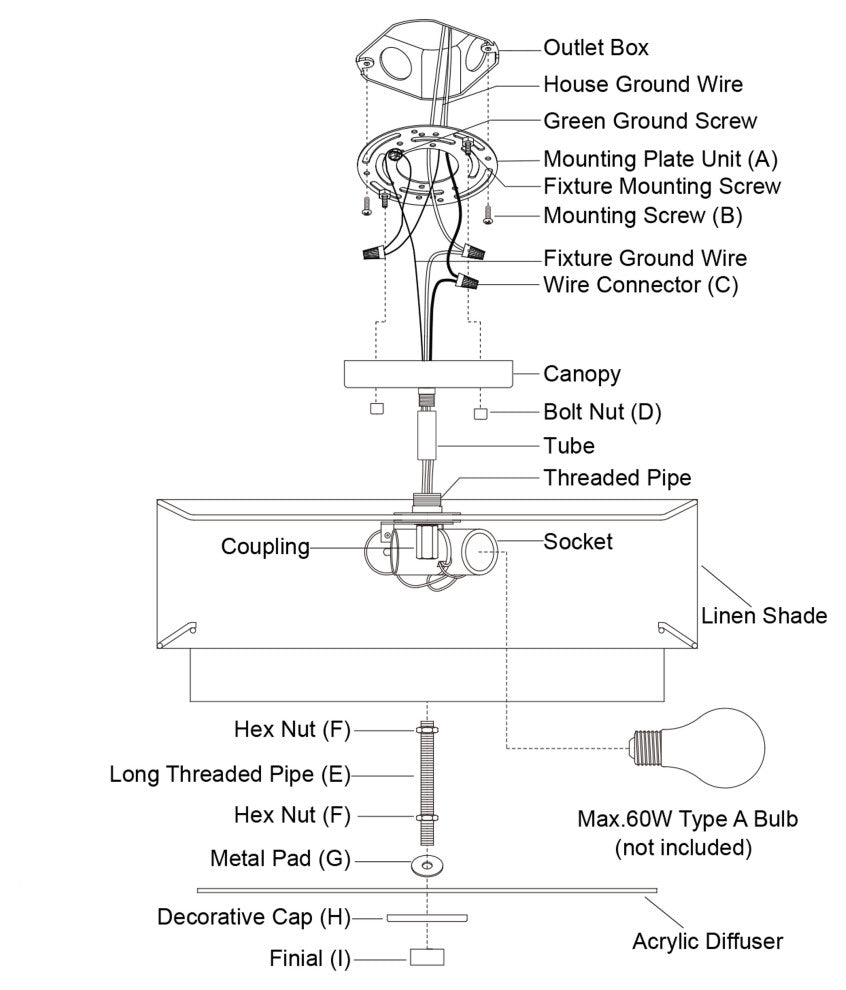 Outlet Box
House Ground Wire
Green Ground Screw
Mounting Plate Unit (A)
Fixture Mounting Screw
Mounting Screw (B)
Fixture Ground Wire
Wire Connector (C)
Canopy
Bolt Nut (D)
Tube
Threaded Pipe
Coupling
Socket
Linen Shade
Hex Nut (F)
Long Threaded Pipe (E)
Hex Nut (F)
Metal Pad (G)
Max.60W Type A Bulb (not included)
Decorative Cap (H)
Acrylic Diffuser
Finial (I)