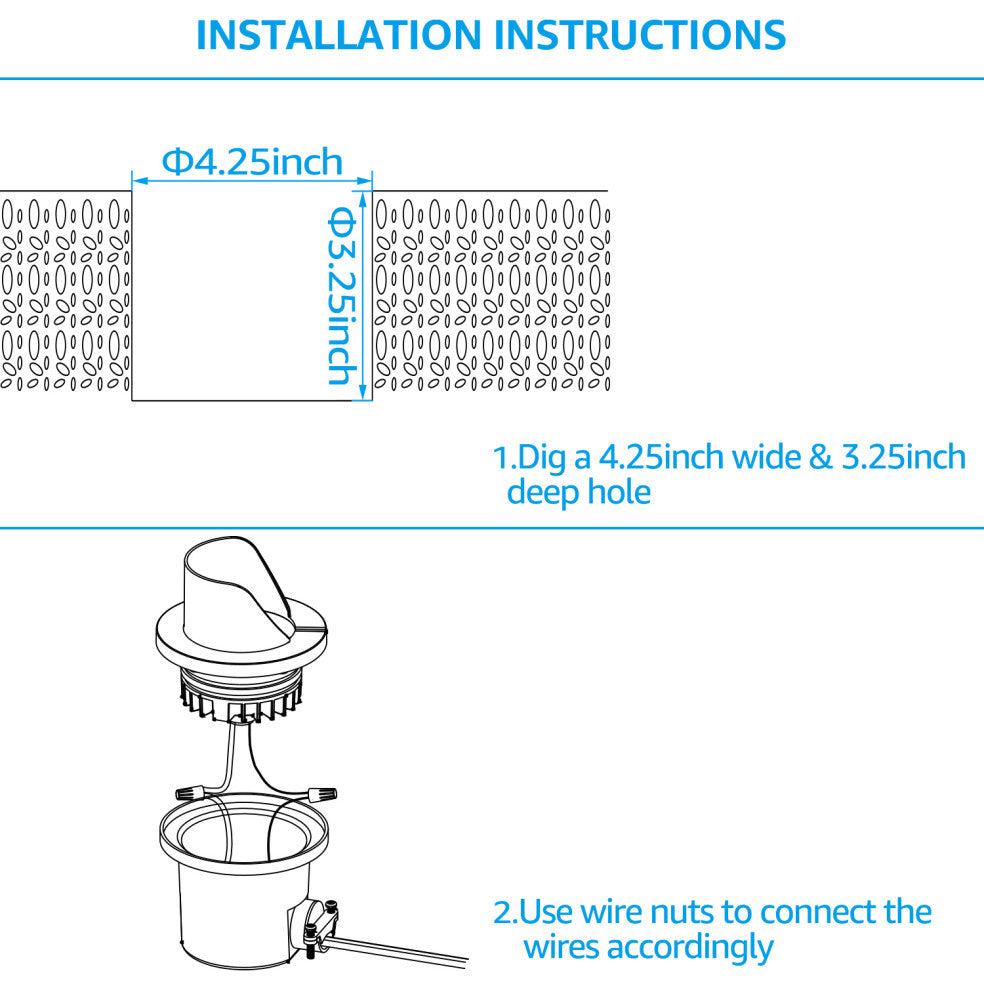 INSTALLATION INSTRUCTIONS

Φ4.25inch

Φ3.25inch

1.Dig a 4.25inch wide & 3.25inch deep hole

2.Use wire nuts to connect the wires accordingly