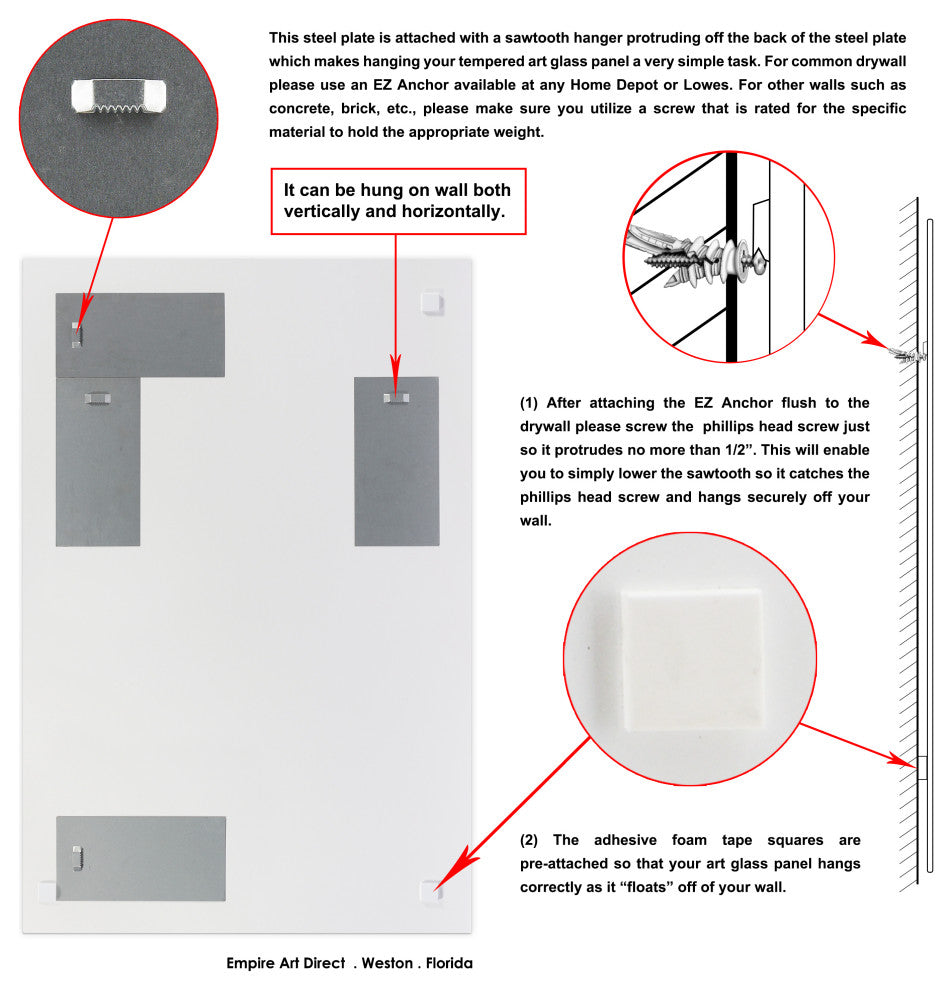 This steel plate is attached with a sawtooth hanger protruding off the back of the steel plate which makes hanging your tempered art glass panel a very simple task. For common drywall please use an EZ Anchor available at any Home Depot or Lowes. For other walls such as concrete, brick, etc., please make sure you utilize a screw that is rated for the specific material to hold the appropriate weight.

It can be hung on wall both vertically and horizontally.

(1) After attaching the EZ Anchor flush to the drywall please screw the phillips head screw just so it protrudes no more than 1/2". This will enable you to simply lower the sawtooth so it catches the phillips head screw and hangs securely off your wall.

(2) The adhesive foam tape squares are pre-attached so that your art glass panel hangs correctly as it "floats" off of your wall.

Empire Art Direct . Weston . Florida