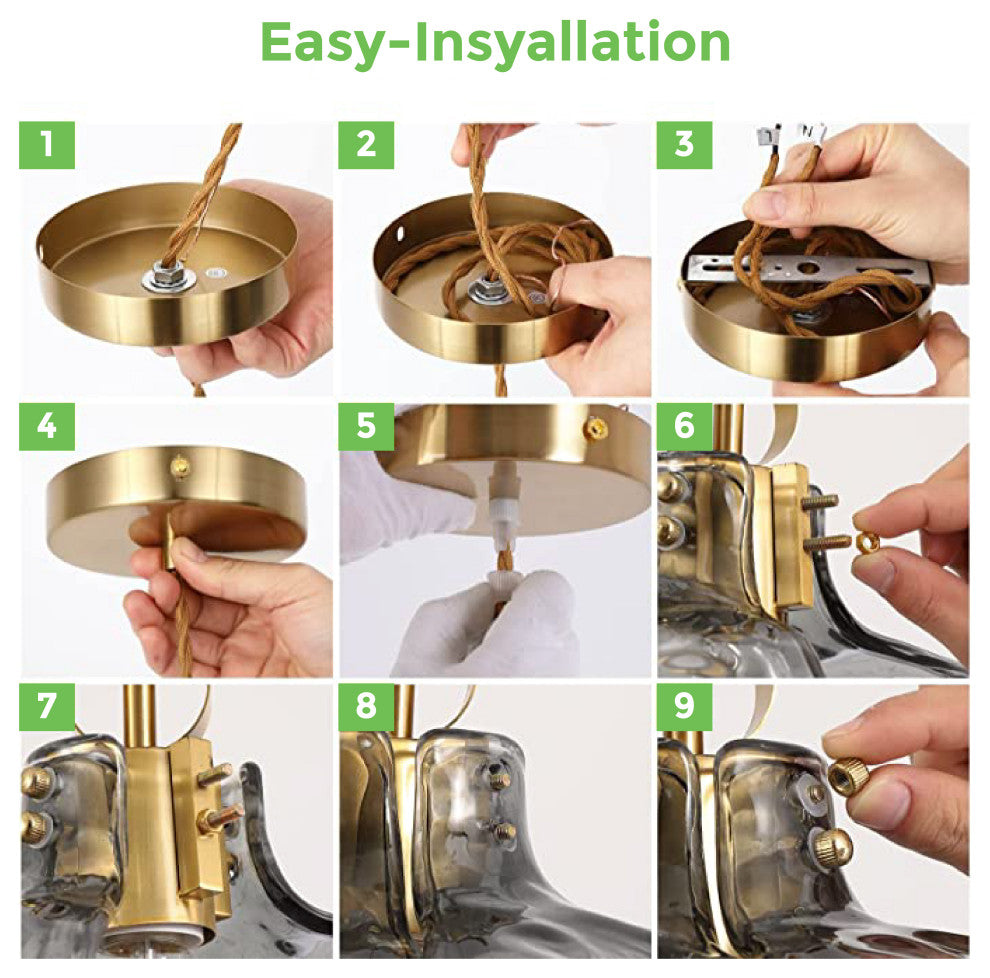 Easy-Insyallation

1

2

3

4

5

6

7

8

9