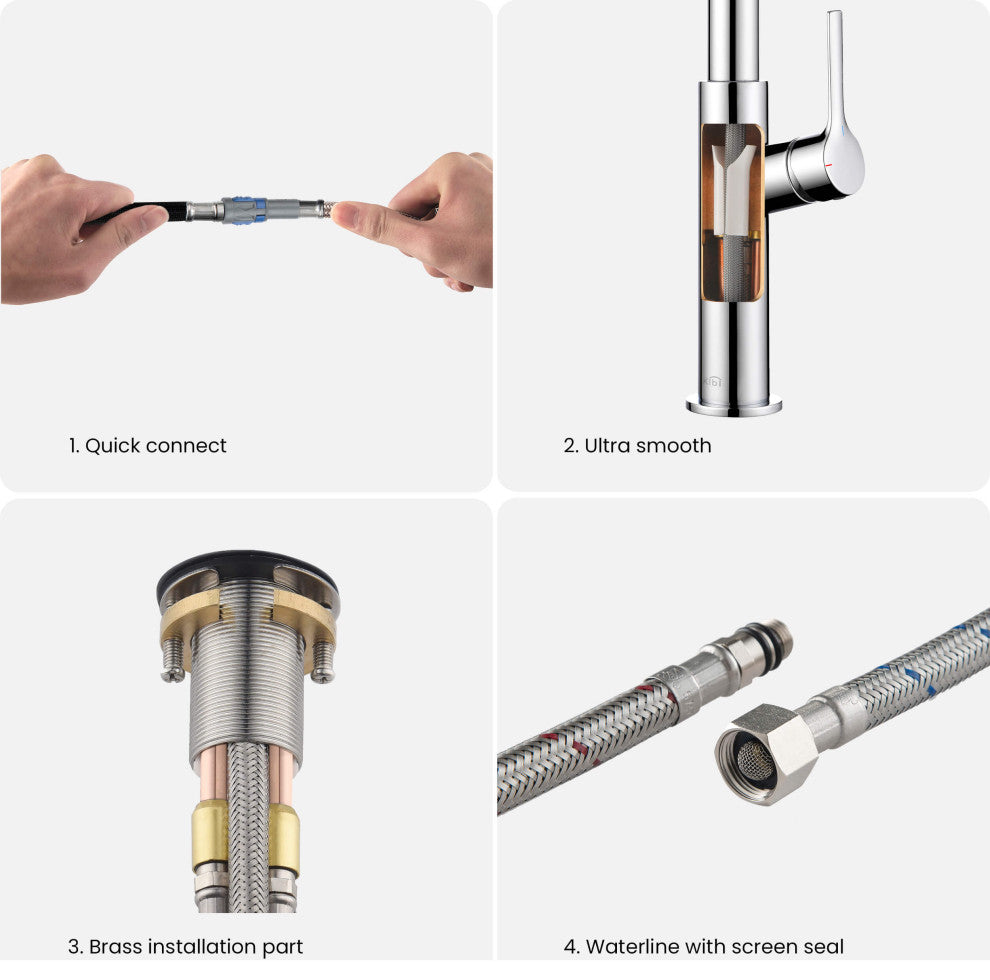 1. Quick connect

2. Ultra smooth

3. Brass installation part

4. Waterline with screen seal