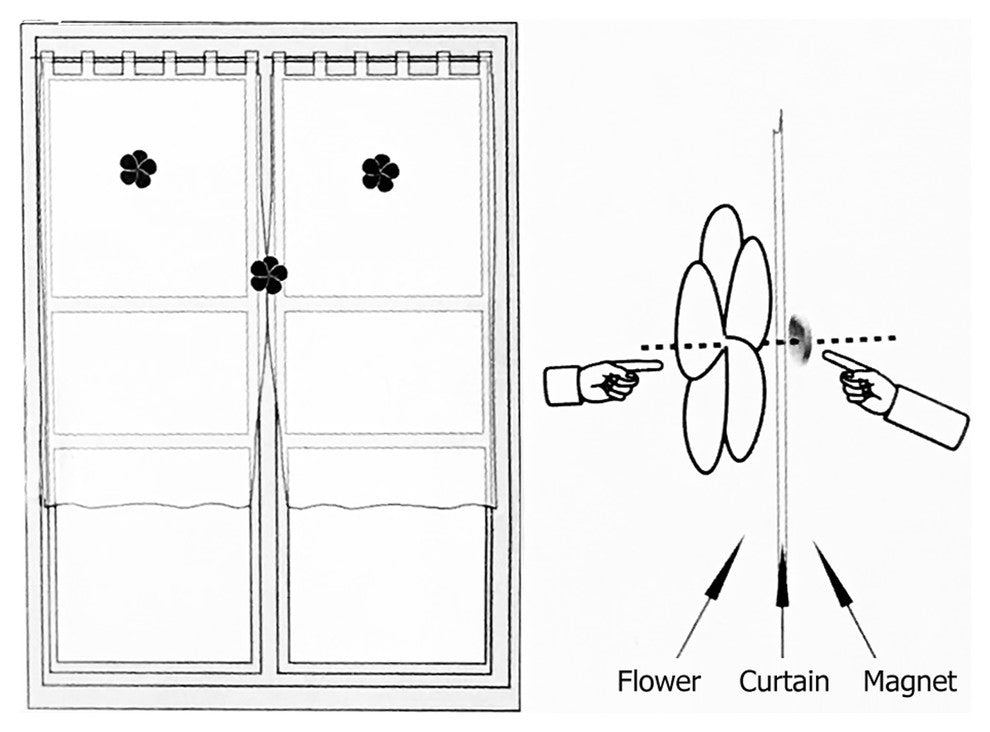 Flower Curtain Magnet