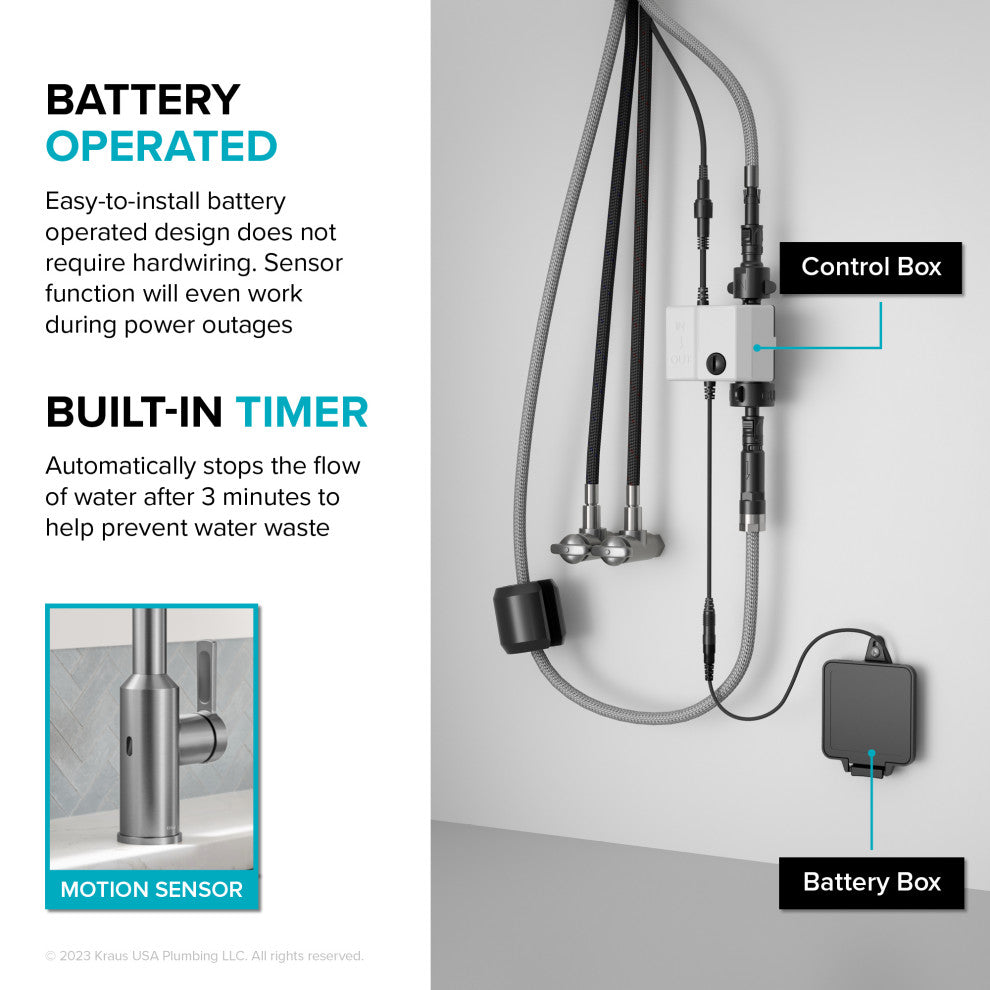 BATTERY OPERATED

Easy-to-install battery operated design does not require hardwiring. Sensor function will even work during power outages

BUILT-IN TIMER

Automatically stops the flow of water after 3 minutes to help prevent water waste

MOTION SENSOR

© 2023 Kraus USA Plumbing LLC. All rights reserved.

Control Box

Battery Box