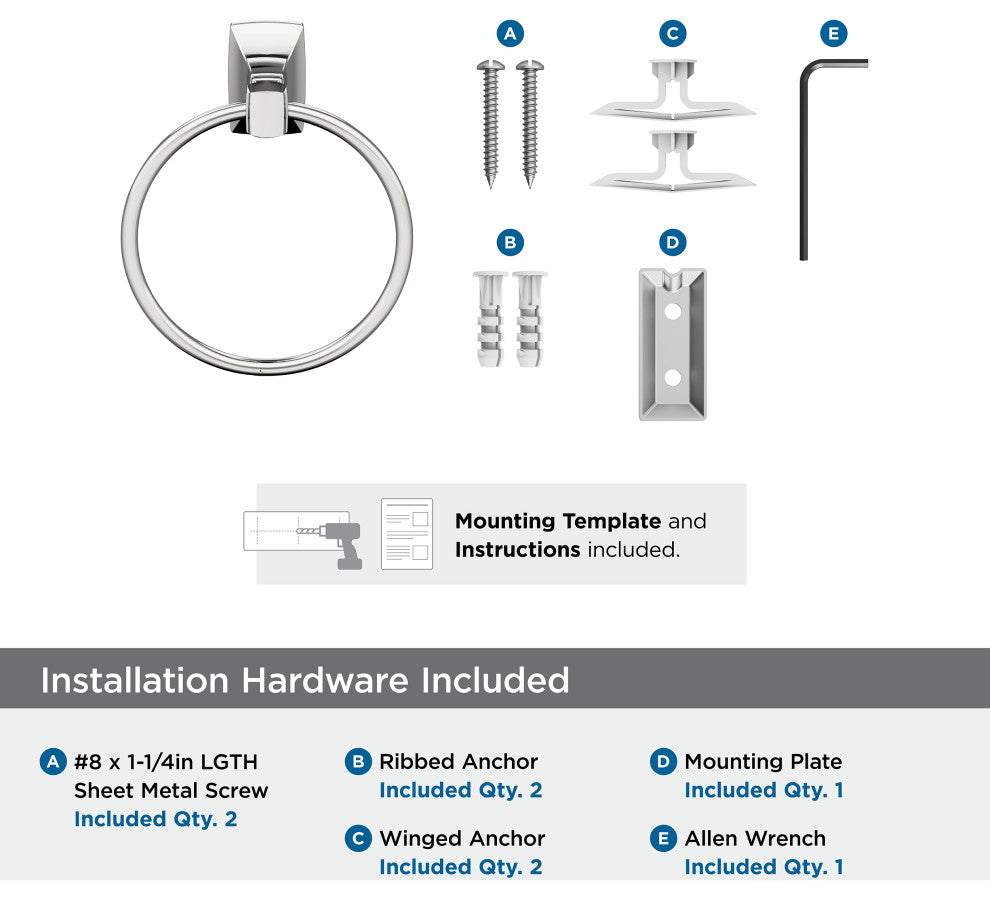 A C E

B D

Mounting Template and Instructions included.

Installation Hardware Included

A #8 x 1-1/4in LGTH Sheet Metal Screw
Included Qty. 2

B Ribbed Anchor
Included Qty. 2

C Winged Anchor
Included Qty. 2

D Mounting Plate
Included Qty. 1

E Allen Wrench
Included Qty. 1